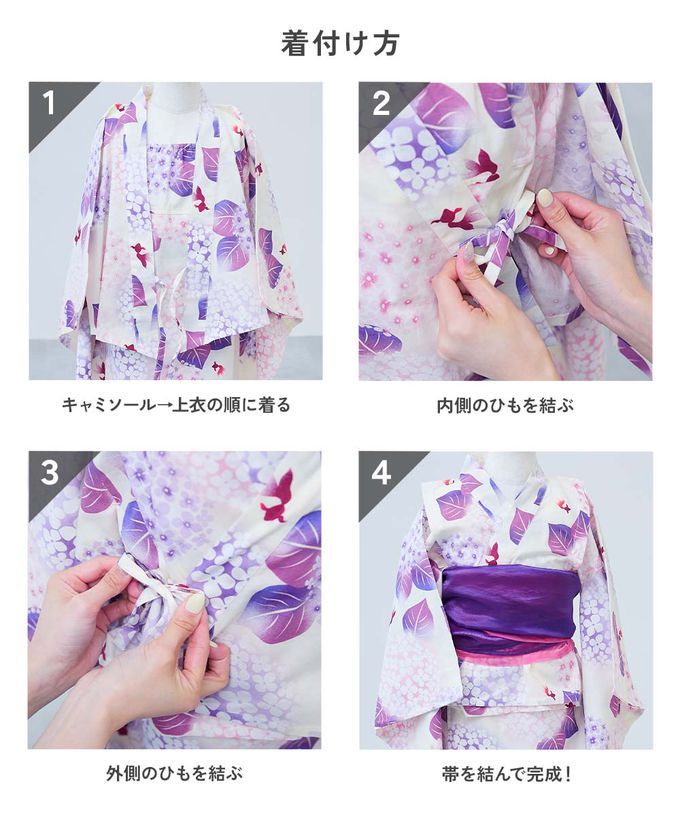 着付け方

1

キャミソール→上衣の順に着る

2

内側のひもを結ぶ

3

外側のひもを結ぶ

4

帯を結んで完成！