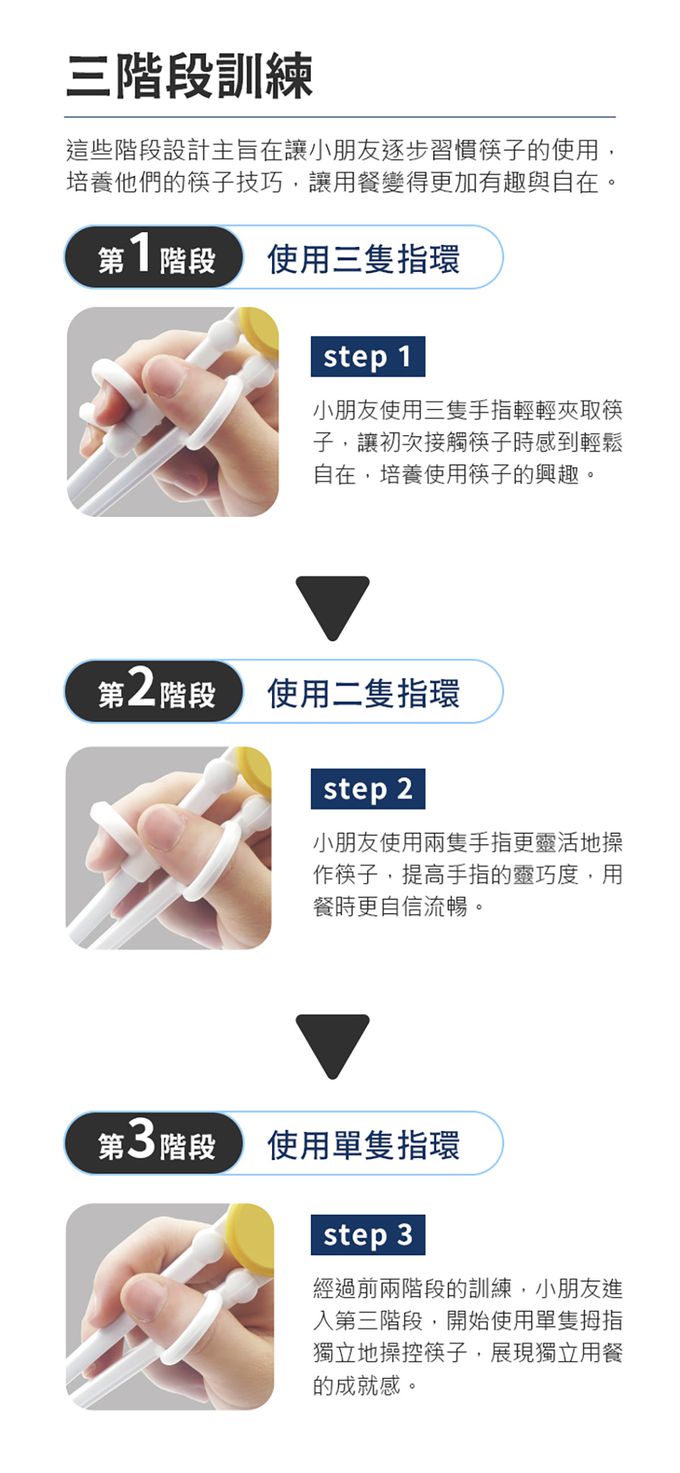 三階段訓練

這些階段設計主旨在讓小朋友逐步習慣筷子的使用，培養他們的筷子技巧，讓用餐變得更加有趣與自在。

第1階段 使用三隻指環

step 1

小朋友使用三隻手指輕輕夾取筷子，讓初次接觸筷子時感到輕鬆自在，培養使用筷子的興趣。

第2階段 使用二隻指環

step 2

小朋友使用兩隻手指更靈活地操作筷子，提高手指的靈巧度，用餐時更自信流暢。

第3階段 使用單隻指環

step 3

經過前兩階段的訓練，小朋友進入第三階段，開始使用單隻拇指獨立地操控筷子，展現獨立用餐的成就感。