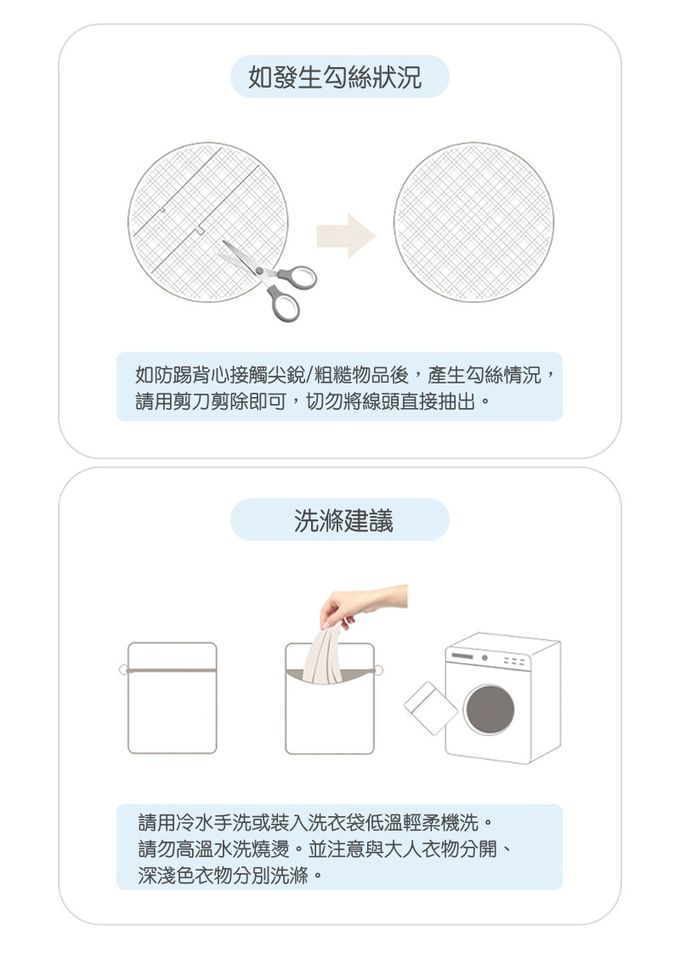 如發生勾絲狀況

如防踢背心接觸尖銳/粗糙物品後，產生勾絲情況，請用剪刀剪除即可，切勿將線頭直接抽出。

洗滌建議

請用冷水手洗或裝入洗衣袋低溫輕柔機洗。
請勿高溫水洗燒燙。並注意與大人衣物分開、深淺色衣物分別洗滌。