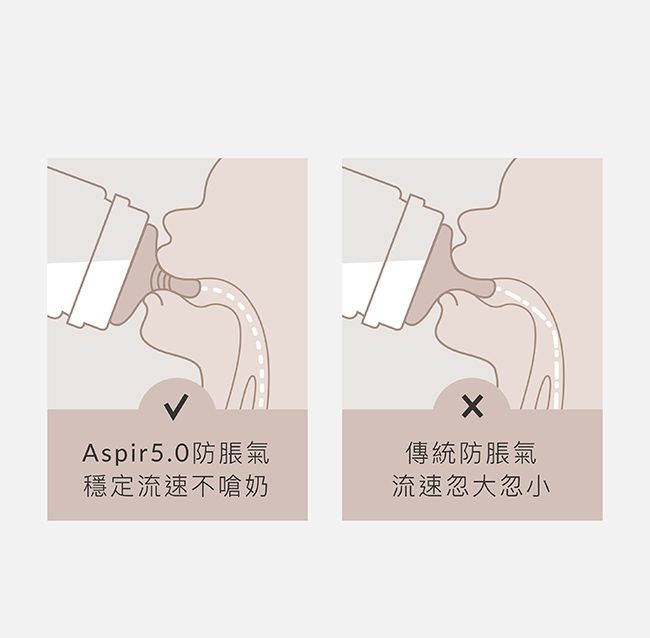 ✓

Aspir5.0防脹氣
穩定流速不嗆奶

✕

傳統防脹氣
流速忽大忽小