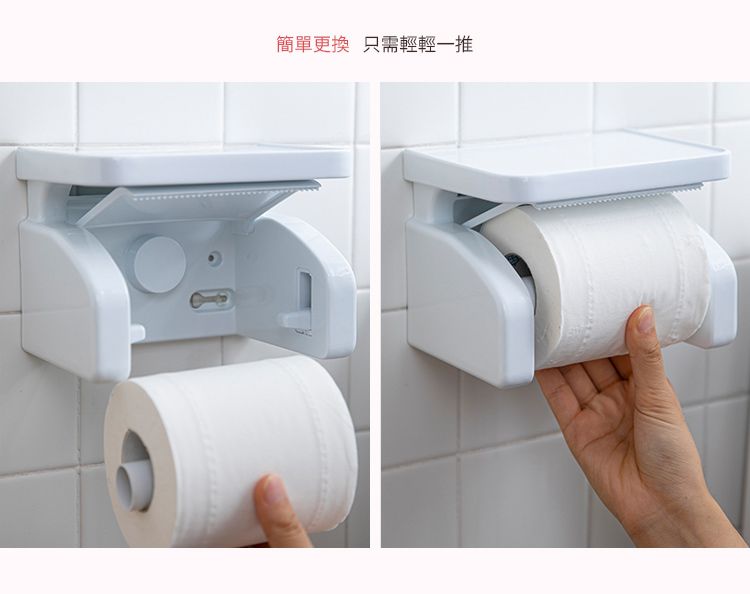 簡單更換　只需輕輕一推