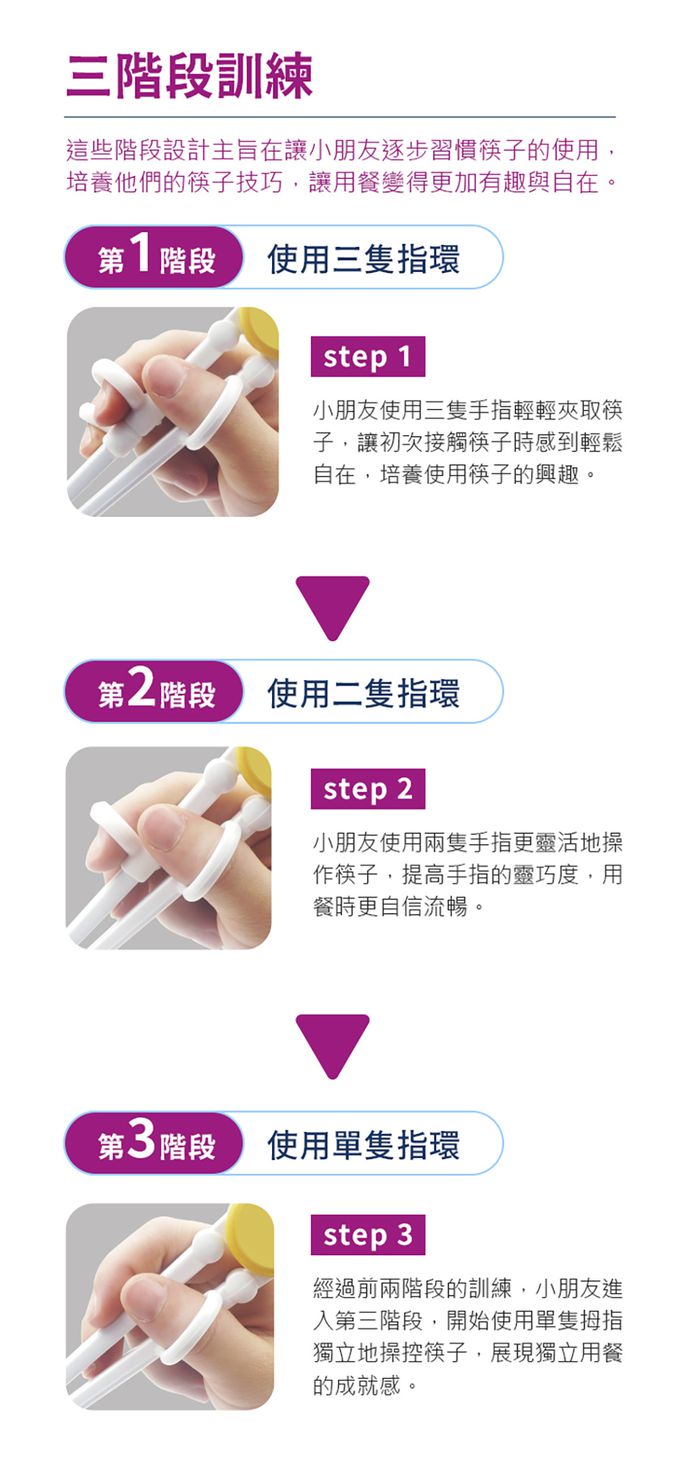 三階段訓練

這些階段設計主旨在讓小朋友逐步習慣筷子的使用，培養他們的筷子技巧，讓用餐變得更加有趣與自在。

第1階段 使用三隻指環

step 1

小朋友使用三隻手指輕輕夾取筷子，讓初次接觸筷子時感到輕鬆自在，培養使用筷子的興趣。

第2階段 使用二隻指環

step 2

小朋友使用兩隻手指更靈活地操作筷子，提高手指的靈巧度，用餐時更自信流暢。

第3階段 使用單隻指環

step 3

經過前兩階段的訓練，小朋友進入第三階段，開始使用單隻拇指獨立地操控筷子，展現獨立用餐的成就感。