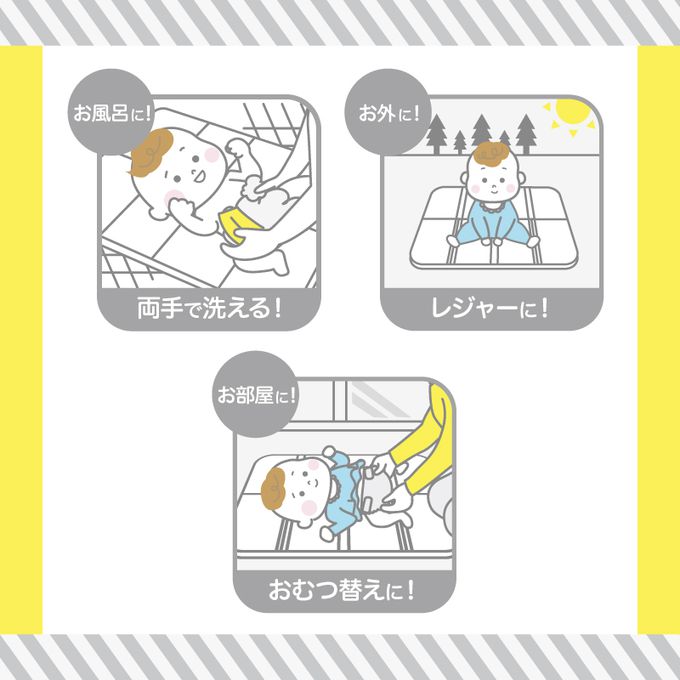 お風呂に!

両手で洗える!

お外に!

レジャーに!

お部屋に!

おむつ替えに!