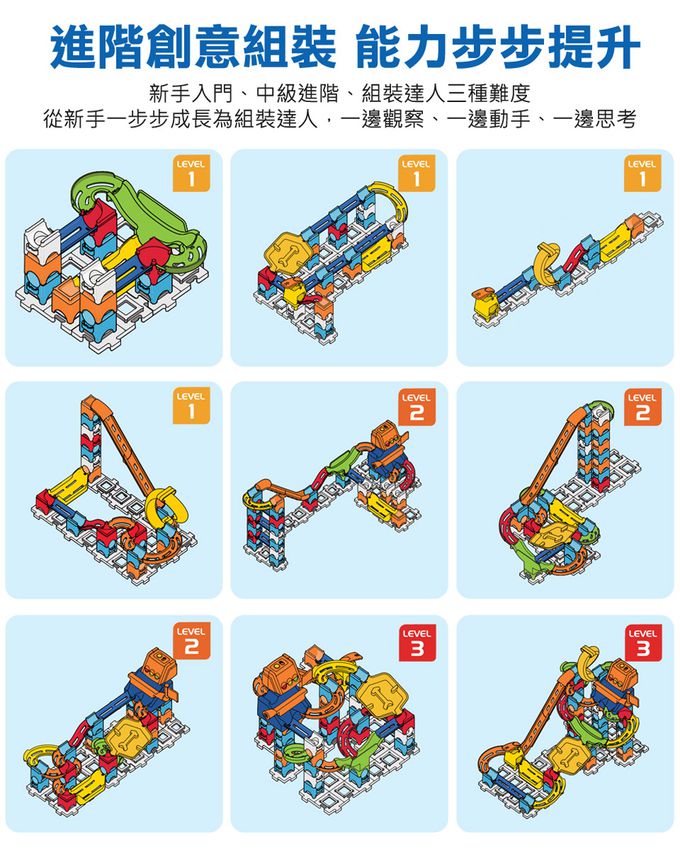 進階創意組裝 能力步步提升

新手入門、中級進階、組裝達人三種難度
從新手一步步成長為組裝達人，一邊觀察、一邊動手、一邊思考

LEVEL 1

LEVEL 1

LEVEL 1

LEVEL 1

LEVEL 2

LEVEL 2

LEVEL 2

LEVEL 3

LEVEL 3