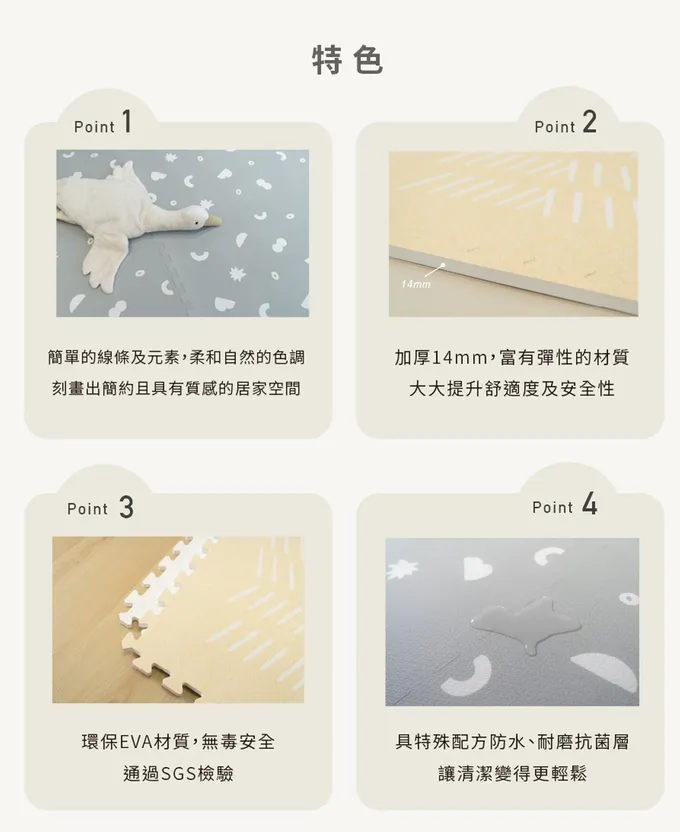 特色

Point 1

簡單的線條及元素，柔和自然的色調
刻畫出簡約且具有質感的居家空間

Point 2

14mm

加厚14mm，富有彈性的材質
大大提升舒適度及安全性

Point 3

環保EVA材質，無毒安全
通過SGS檢驗

Point 4

具特殊配方防水、耐磨抗菌層
讓清潔變得更輕鬆