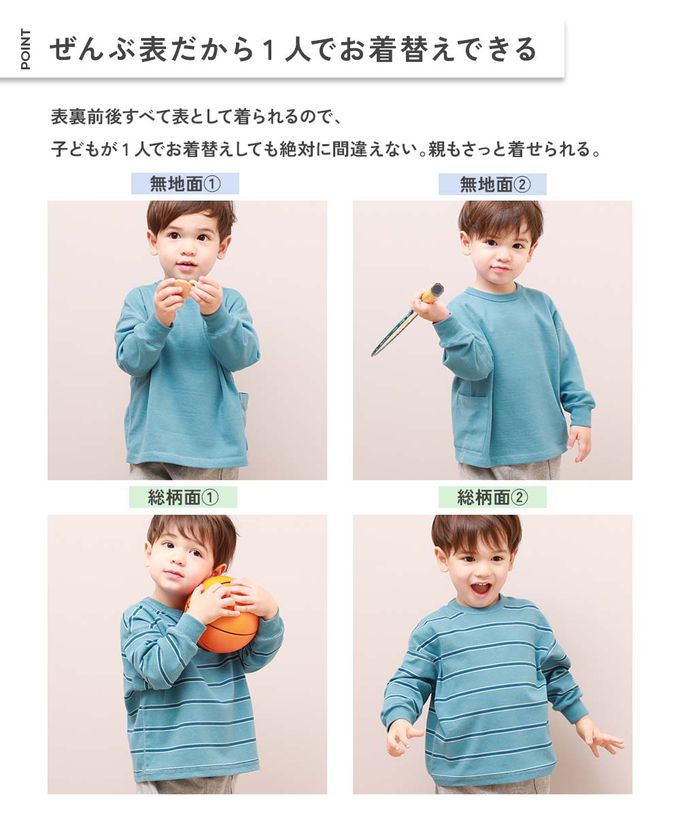 POINT

ぜんぶ表だから１人でお着替えできる

表裏前後すべて表として着られるので、
子どもが１人でお着替えしても絶対に間違えない。親もさっと着せられる。

無地面①

無地面②

総柄面①

総柄面②