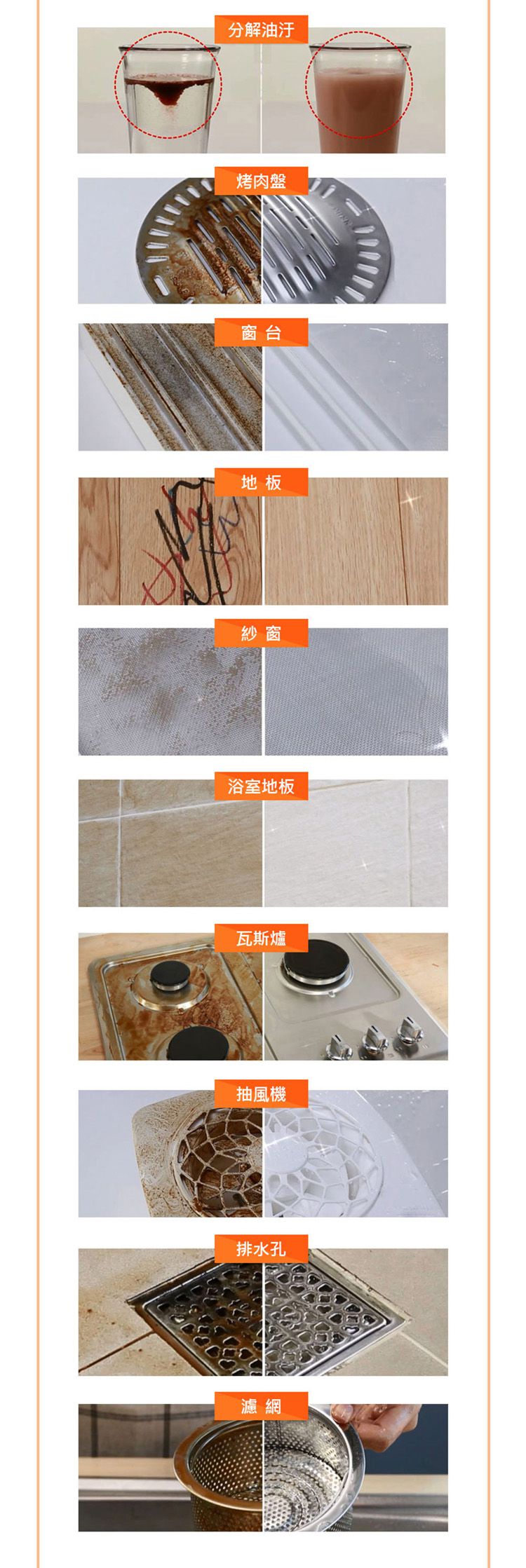 分解油汙

烤肉盤

窗 台

地 板

紗 窗

浴室地板

瓦斯爐

抽風機

排水孔

濾 網