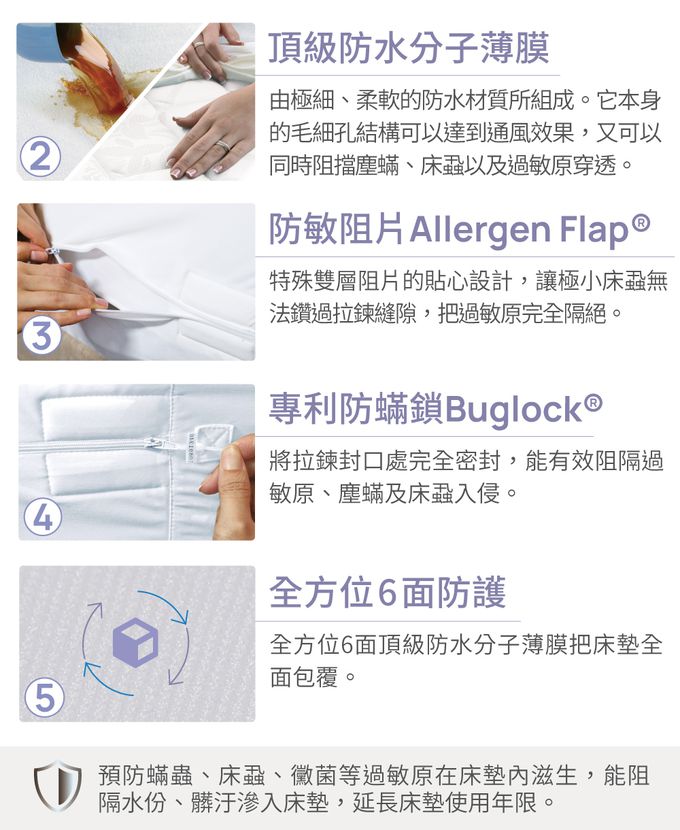 2

頂級防水分子薄膜

由極細、柔軟的防水材質所組成。它本身的毛細孔結構可以達到通風效果，又可以同時阻擋塵蟎、床蝨以及過敏原穿透。

3

防敏阻片 Allergen Flap®

特殊雙層阻片的貼心設計，讓極小床蝨無法鑽過拉鍊縫隙，把過敏原完全隔絕。

4

專利防蟎鎖Buglock®

將拉鍊封口處完全密封，能有效阻隔過敏原、塵蟎及床蝨入侵。

5

全方位6面防護

全方位6面頂級防水分子薄膜把床墊全面包覆。

預防蟎蟲、床蝨、黴菌等過敏原在床墊內滋生，能阻隔水份、髒汙滲入床墊，延長床墊使用年限。