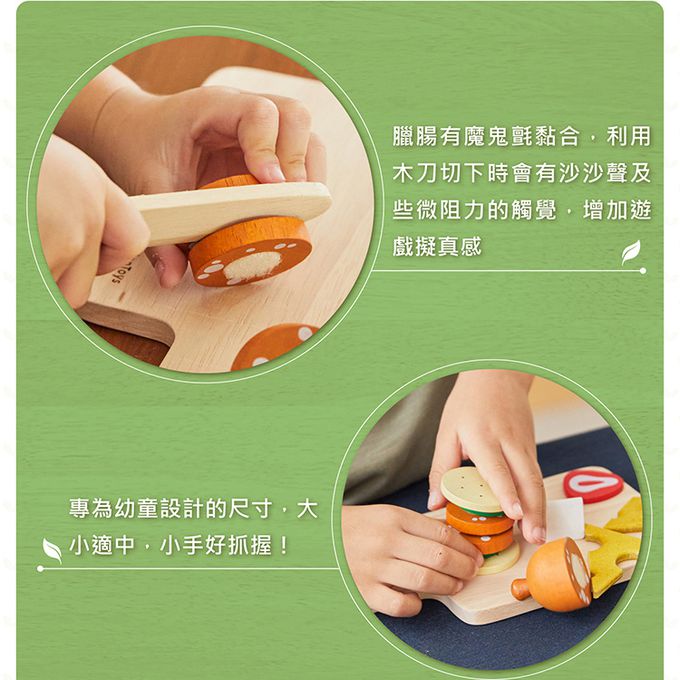 臘腸有魔鬼氈黏合，利用木刀切下時會有沙沙聲及些微阻力的觸覺，增加遊戲擬真感

專為幼童設計的尺寸，大小適中，小手好抓握！