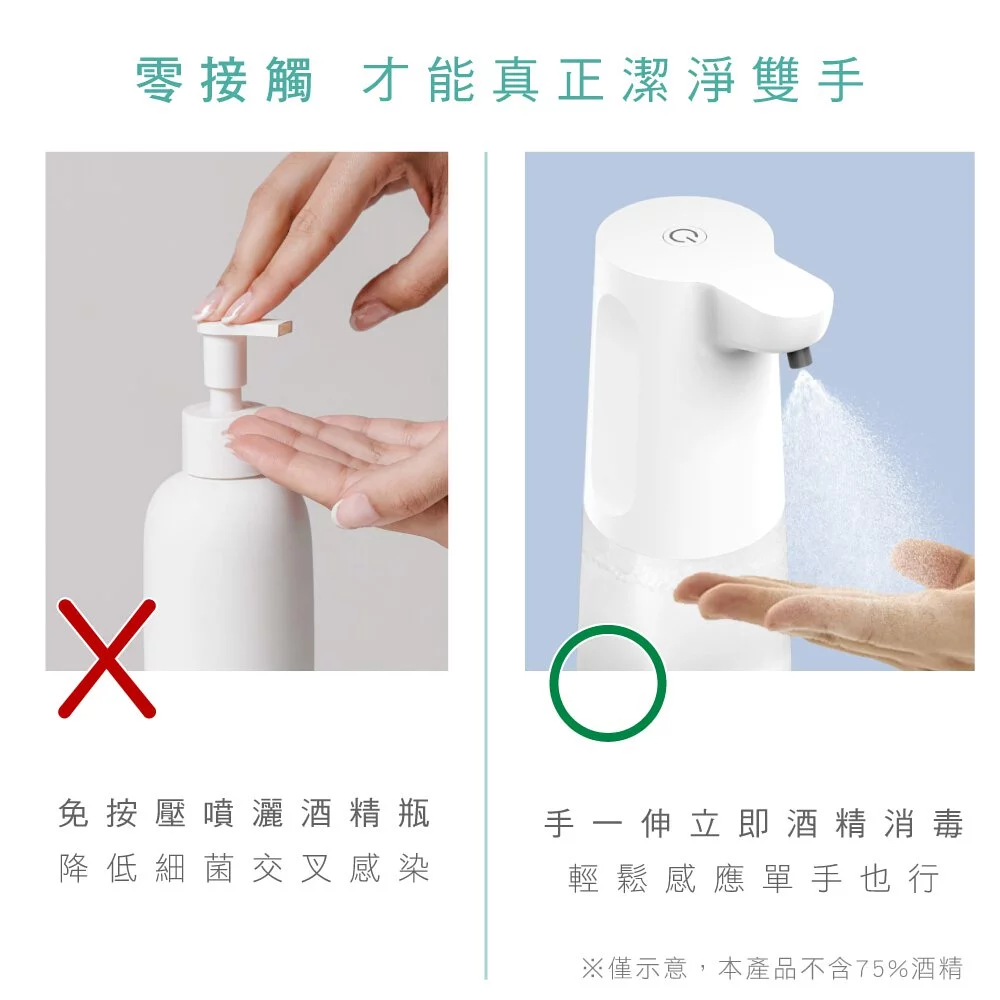 零接觸 才能真正潔淨雙手

免按壓噴灑酒精瓶
降低細菌交叉感染

手一伸立即酒精消毒
輕鬆感應單手也行

※僅示意，本產品不含75%酒精