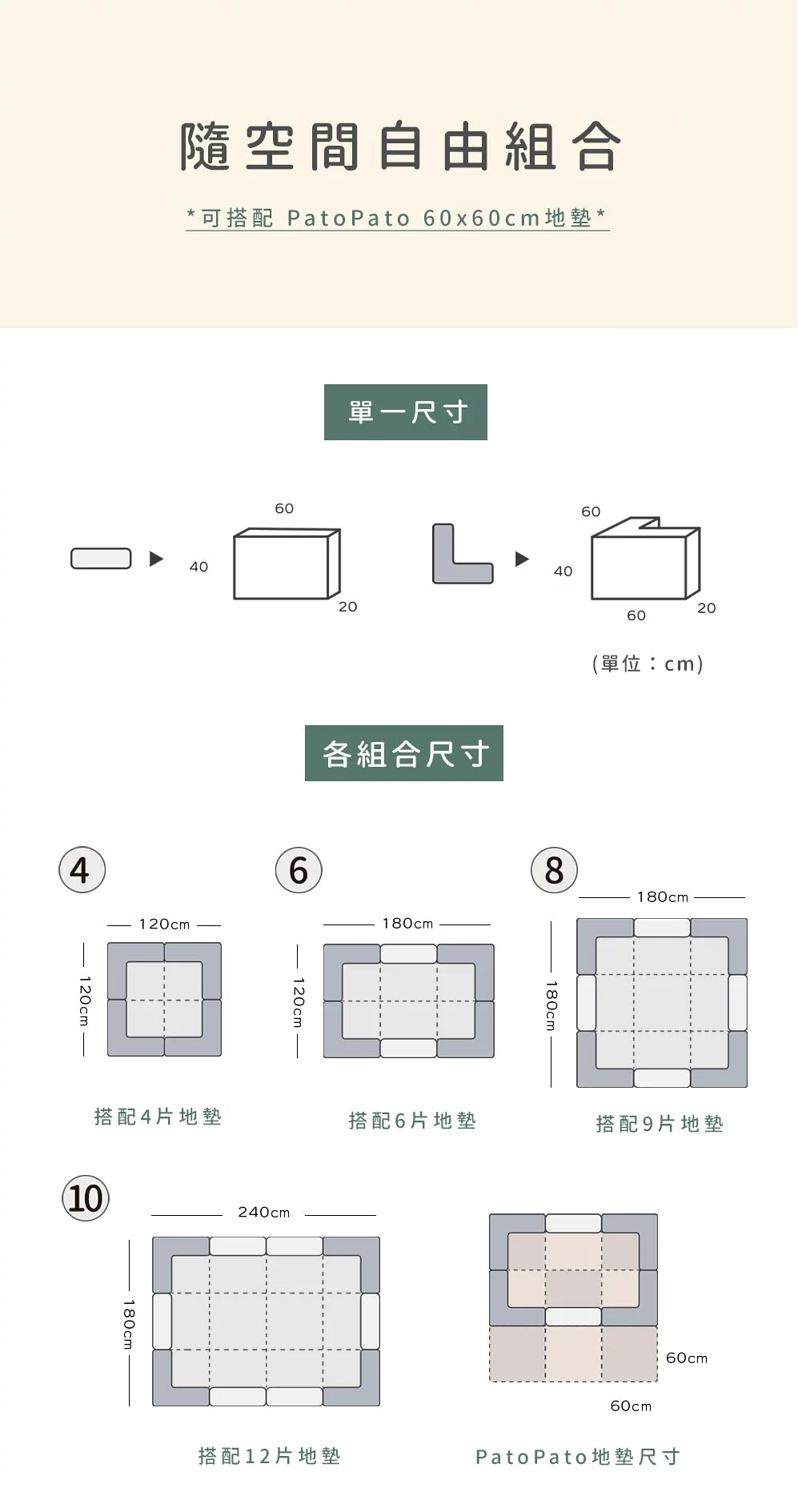 隨空間自由組合

*可搭配 PatoPato 60x60cm地墊*

單一尺寸

60
40
20

60
40
60
20

(單位：cm)

各組合尺寸

4
120cm
120cm
搭配4片地墊

6
180cm
120cm
搭配6片地墊

8
180cm
180cm
搭配9片地墊

10
240cm
180cm
搭配12片地墊

60cm
60cm
PatoPato地墊尺寸