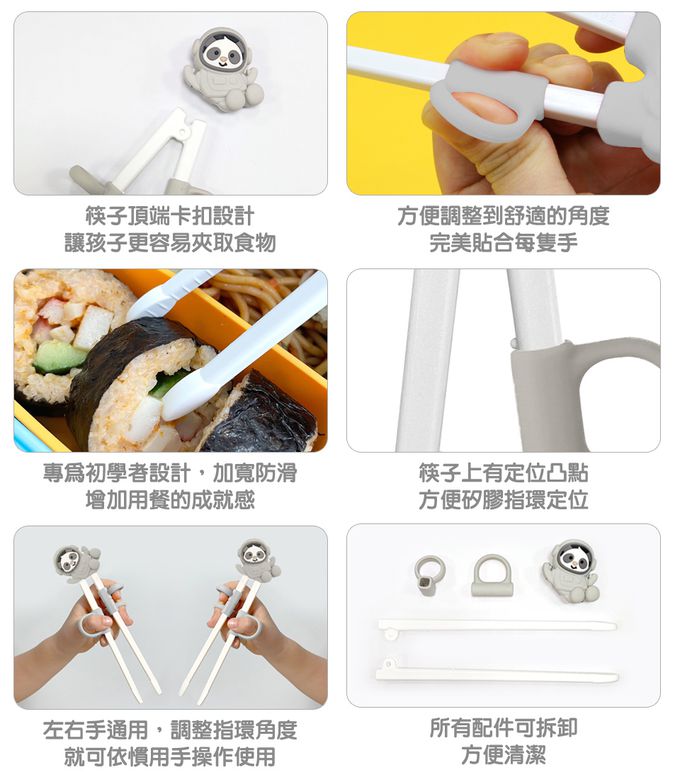 筷子頂端卡扣設計
讓孩子更容易夾取食物

方便調整到舒適的角度
完美貼合每隻手

專爲初學者設計，加寬防滑
增加用餐的成就感

筷子上有定位凸點
方便矽膠指環定位

左右手通用，調整指環角度
就可依慣用手操作使用

所有配件可拆卸
方便清潔