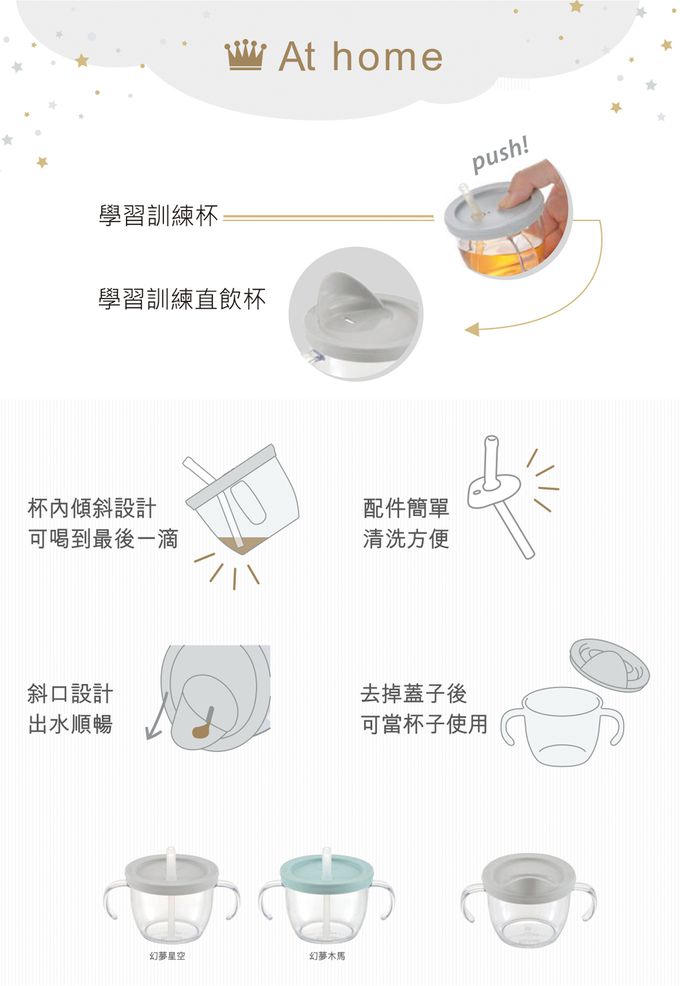 At home

push!

學習訓練杯

學習訓練直飲杯

杯內傾斜設計
可喝到最後一滴

配件簡單
清洗方便

斜口設計
出水順暢

去掉蓋子後
可當杯子使用

幻夢星空

幻夢木馬