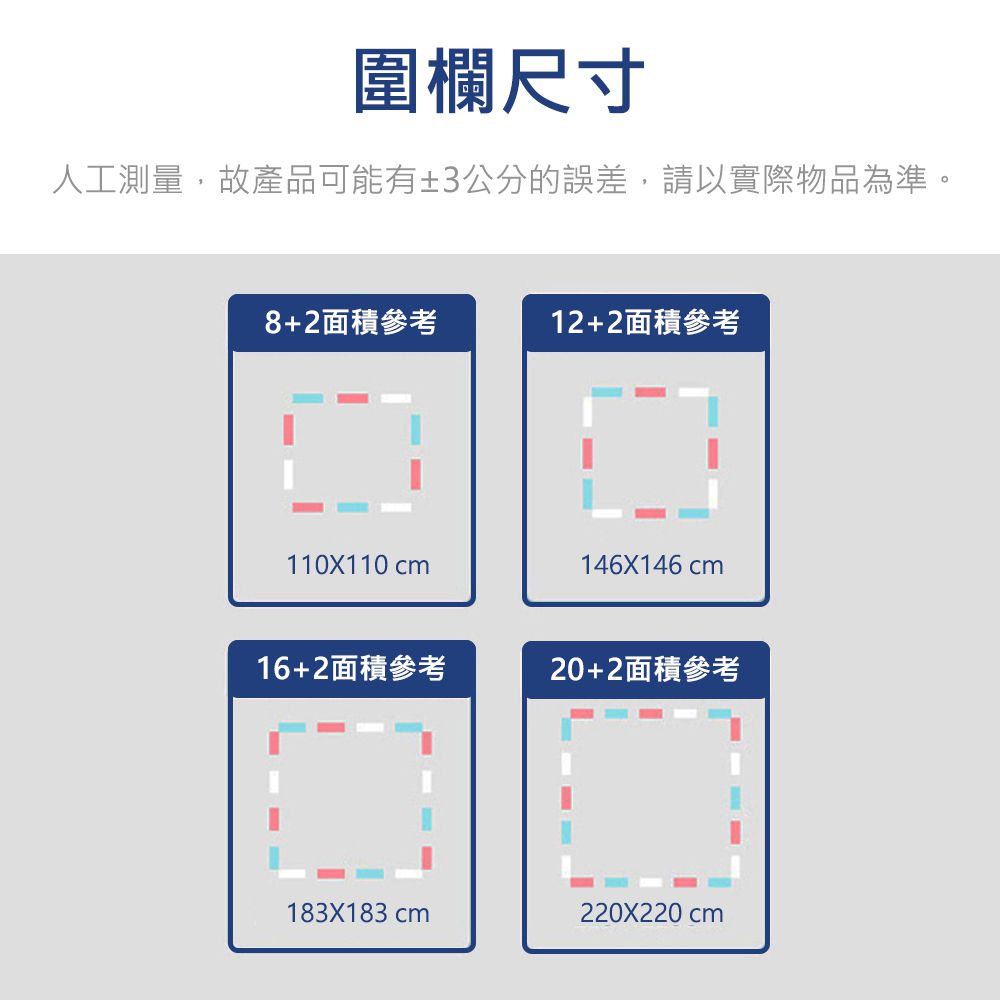 圍欄尺寸

人工測量，故產品可能有±3公分的誤差，請以實際物品為準。

8+2面積參考

110X110 cm

12+2面積參考

146X146 cm

16+2面積參考

183X183 cm

20+2面積參考

220X220 cm