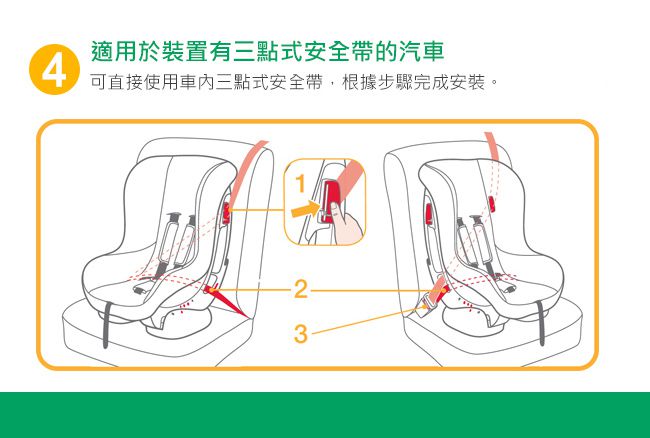 4
適用於裝置有三點式安全帶的汽車
可直接使用車內三點式安全帶，根據步驟完成安裝。

1
2
3