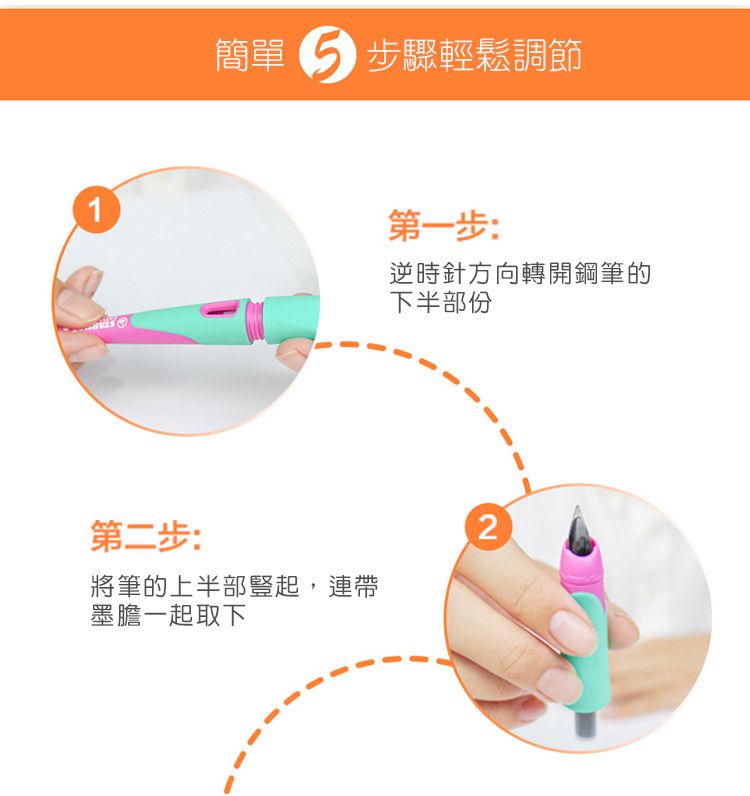 簡單 5 步驟輕鬆調節

1

第一步:

逆時針方向轉開鋼筆的下半部份

STABILO

第二步:

將筆的上半部豎起，連帶墨膽一起取下

2