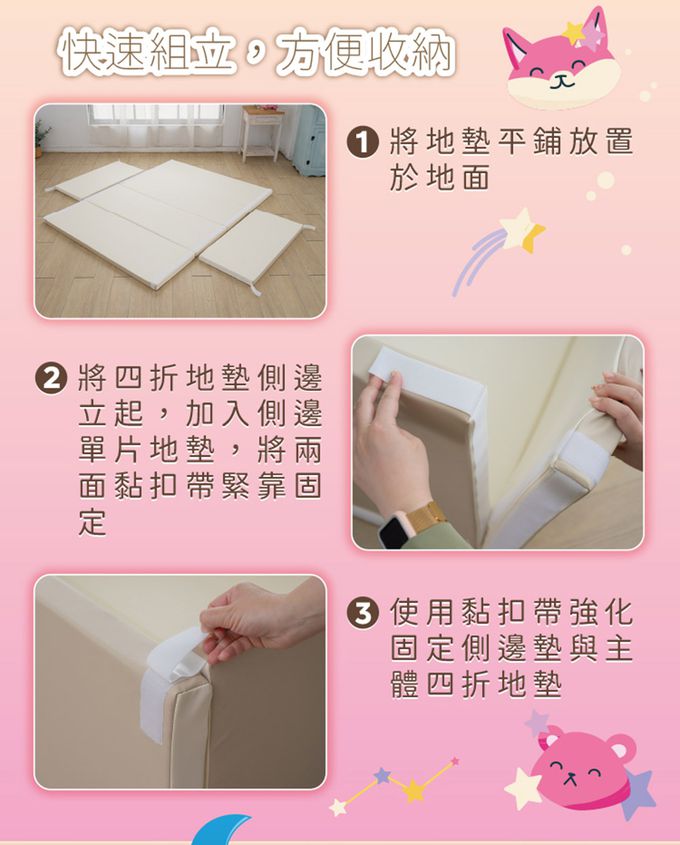 快速組立，方便收納

1 將地墊平鋪放置於地面

2 將四折地墊側邊立起，加入側邊單片地墊，將兩面黏扣帶緊靠固定

3 使用黏扣帶強化固定側邊墊與主體四折地墊