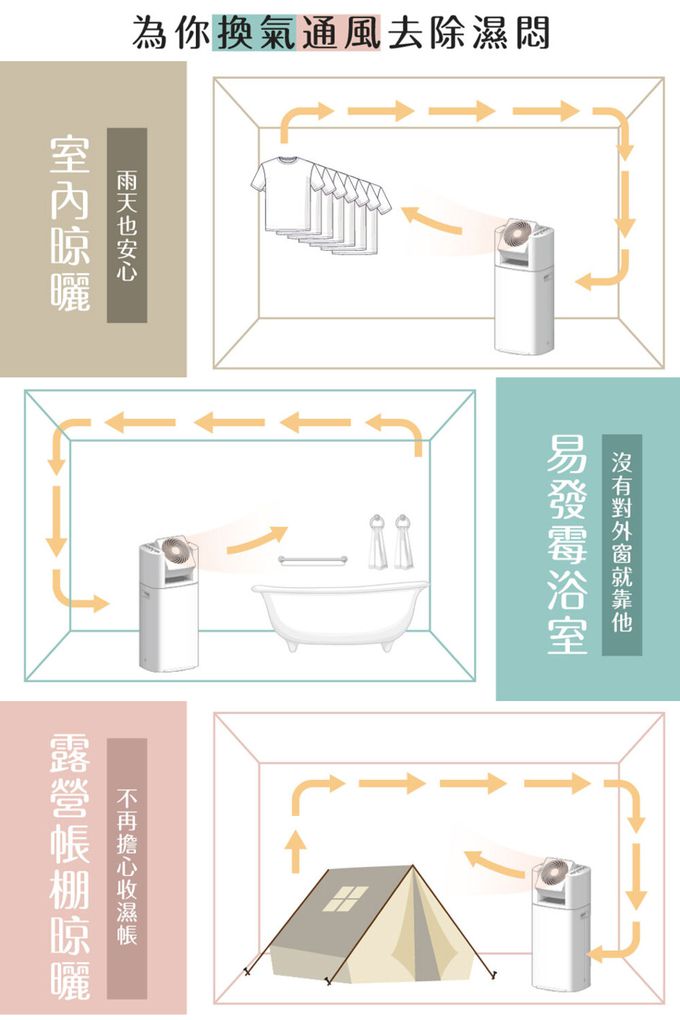 為你換氣通風去除濕悶

室內晾曬

雨天也安心

易發霉浴室

沒有對外窗就靠他

露營帳棚晾曬

不再擔心收濕帳