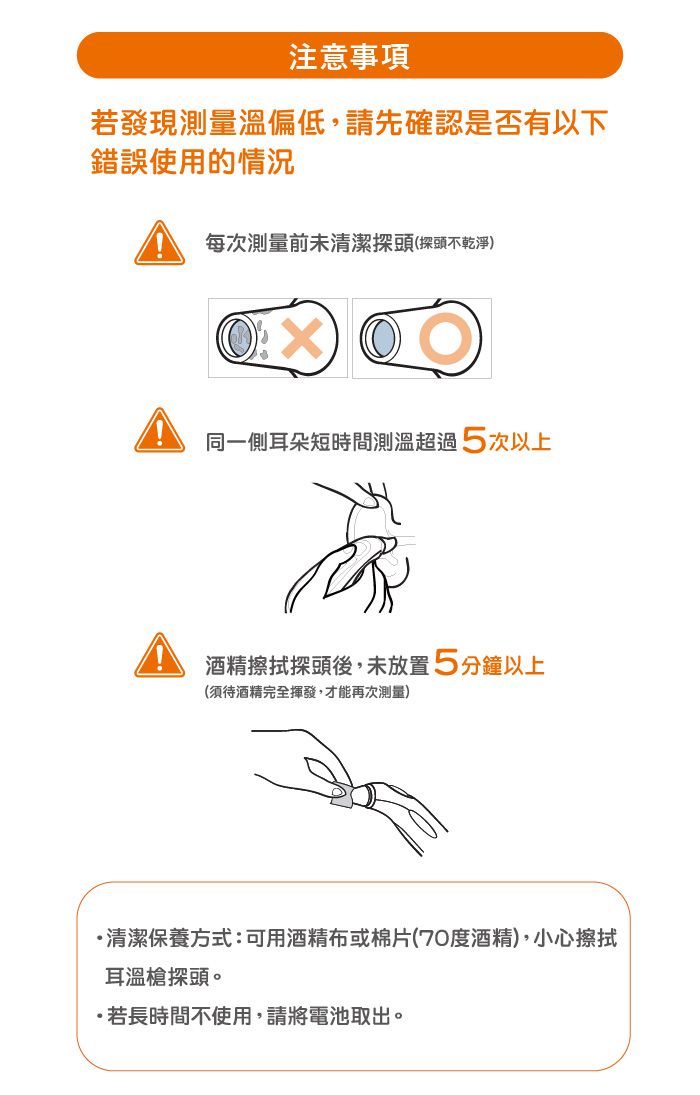 注意事項

若發現測量溫偏低，請先確認是否有以下錯誤使用的情況

每次測量前未清潔探頭(探頭不乾淨)

同一側耳朵短時間測溫超過5次以上

酒精擦拭探頭後，未放置5分鐘以上
(須待酒精完全揮發，才能再次測量)

・清潔保養方式：可用酒精布或棉片(70度酒精)，小心擦拭耳溫槍探頭。

・若長時間不使用，請將電池取出。