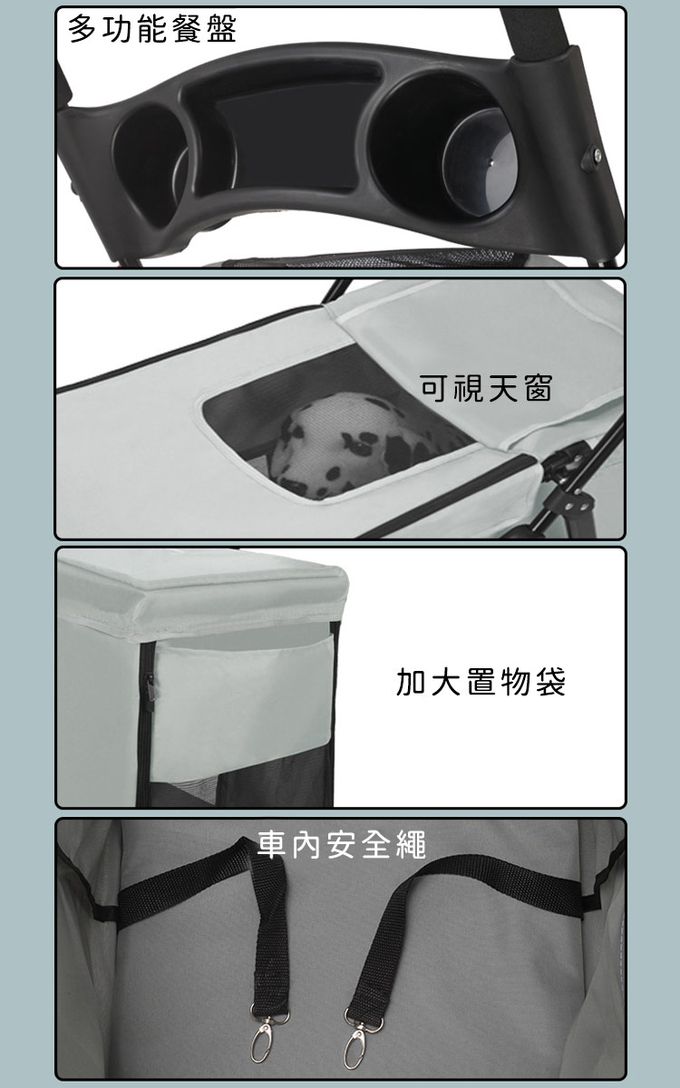 多功能餐盤

可視天窗

加大置物袋

車內安全繩