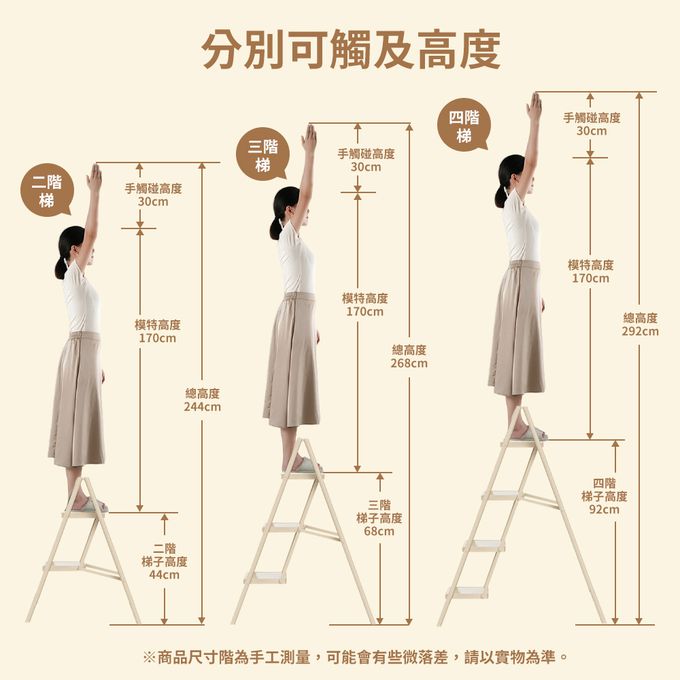 分別可觸及高度

二階梯

手觸碰高度
30cm

模特高度
170cm

總高度
244cm

二階
梯子高度
44cm

三階梯

手觸碰高度
30cm

模特高度
170cm

總高度
268cm

三階
梯子高度
68cm

四階梯

手觸碰高度
30cm

模特高度
170cm

總高度
292cm

四階
梯子高度
92cm

※商品尺寸階為手工測量，可能會有些微落差，請以實物為準。