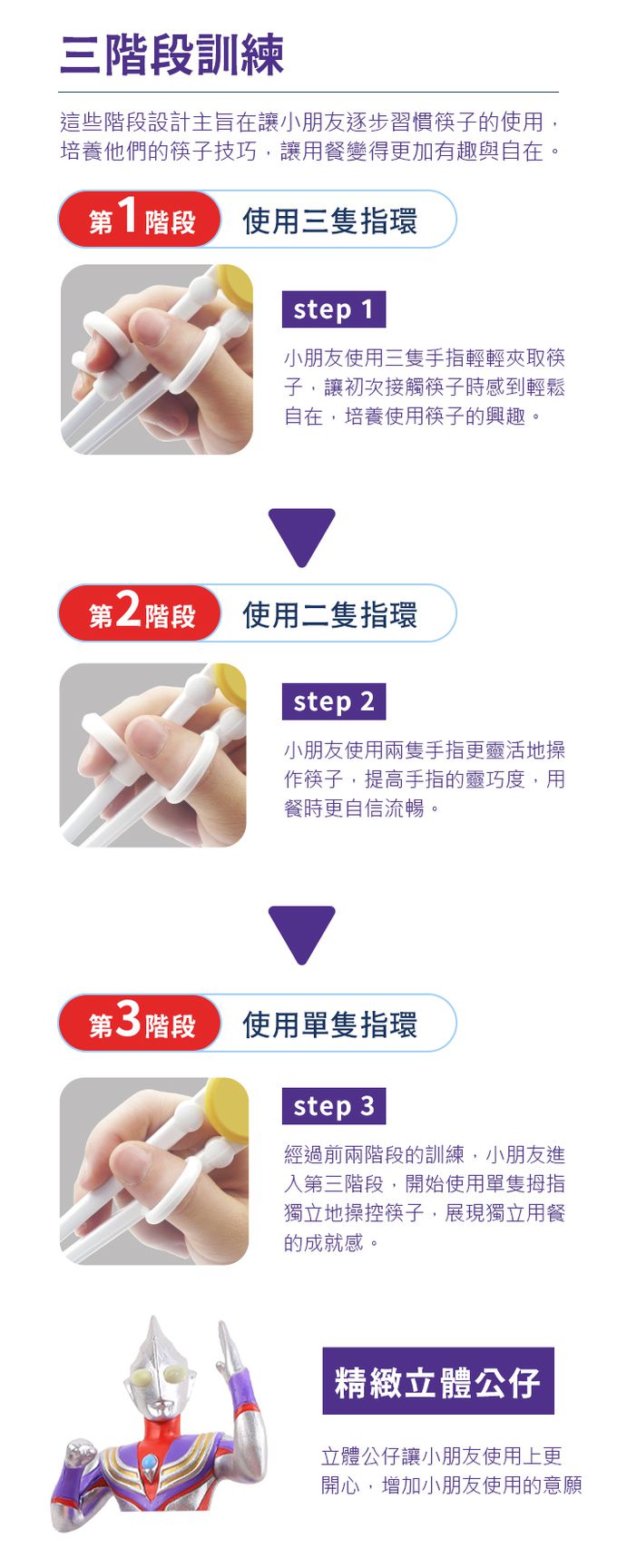 三階段訓練

這些階段設計主旨在讓小朋友逐步習慣筷子的使用，培養他們的筷子技巧，讓用餐變得更加有趣與自在。

第1階段 使用三隻指環

step 1

小朋友使用三隻手指輕輕夾取筷子，讓初次接觸筷子時感到輕鬆自在，培養使用筷子的興趣。

第2階段 使用二隻指環

step 2

小朋友使用兩隻手指更靈活地操作筷子，提高手指的靈巧度，用餐時更自信流暢。

第3階段 使用單隻指環

step 3

經過前兩階段的訓練，小朋友進入第三階段，開始使用單隻拇指獨立地操控筷子，展現獨立用餐的成就感。

精緻立體公仔

立體公仔讓小朋友使用上更開心，增加小朋友使用的意願