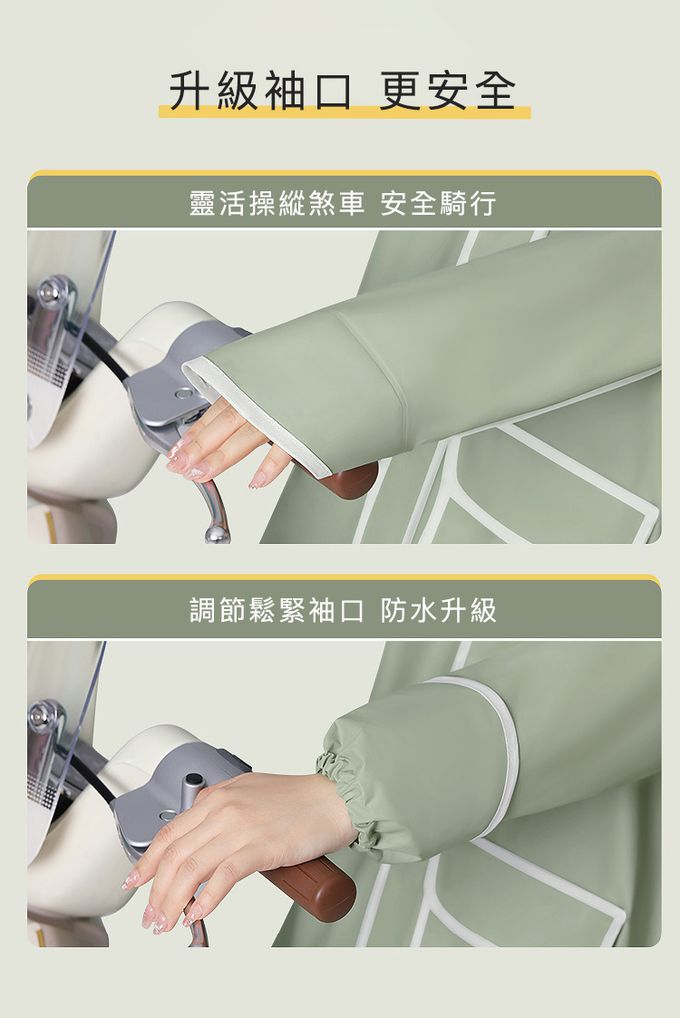 升級袖口 更安全

靈活操縱煞車 安全騎行

調節鬆緊袖口 防水升級