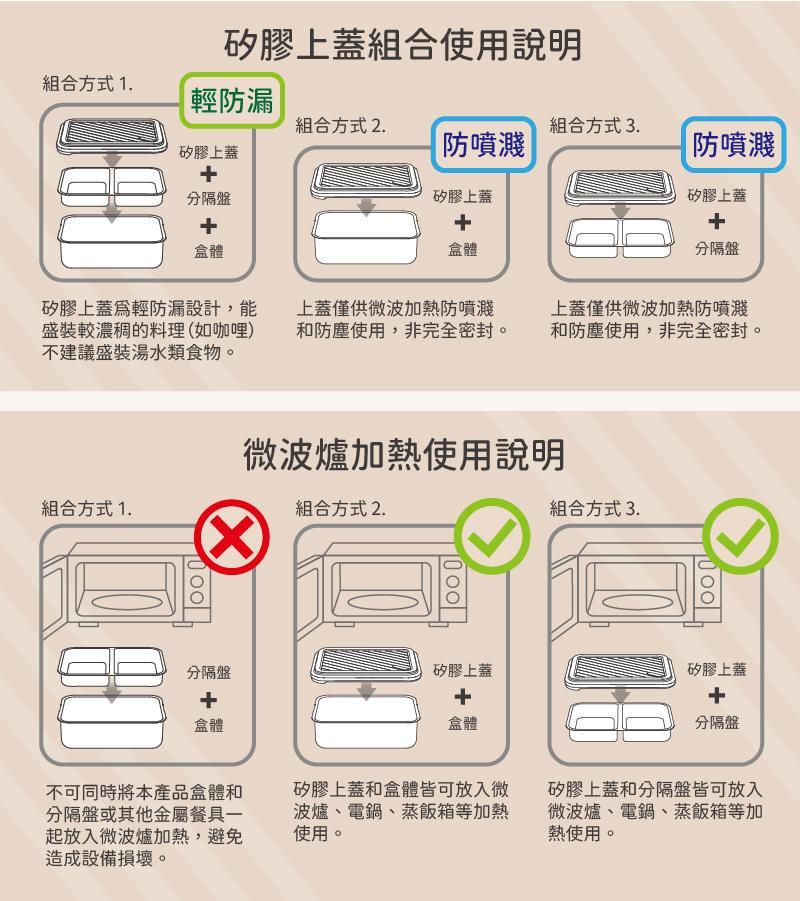 矽膠上蓋組合使用說明

組合方式 1.

輕防漏

矽膠上蓋
+
分隔盤
+
盒體

矽膠上蓋爲輕防漏設計，能盛裝較濃稠的料理(如咖哩)不建議盛裝湯水類食物。

組合方式 2.

防噴濺

矽膠上蓋
+
盒體

上蓋僅供微波加熱防噴濺和防塵使用，非完全密封。

組合方式 3.

防噴濺

矽膠上蓋
+
分隔盤

上蓋僅供微波加熱防噴濺和防塵使用，非完全密封。

微波爐加熱使用說明

組合方式 1.

分隔盤
+
盒體

不可同時將本產品盒體和分隔盤或其他金屬餐具一起放入微波爐加熱，避免造成設備損壞。

組合方式 2.

矽膠上蓋
+
盒體

矽膠上蓋和盒體皆可放入微波爐、電鍋、蒸飯箱等加熱使用。

組合方式 3.

矽膠上蓋
+
分隔盤

矽膠上蓋和分隔盤皆可放入微波爐、電鍋、蒸飯箱等加熱使用。