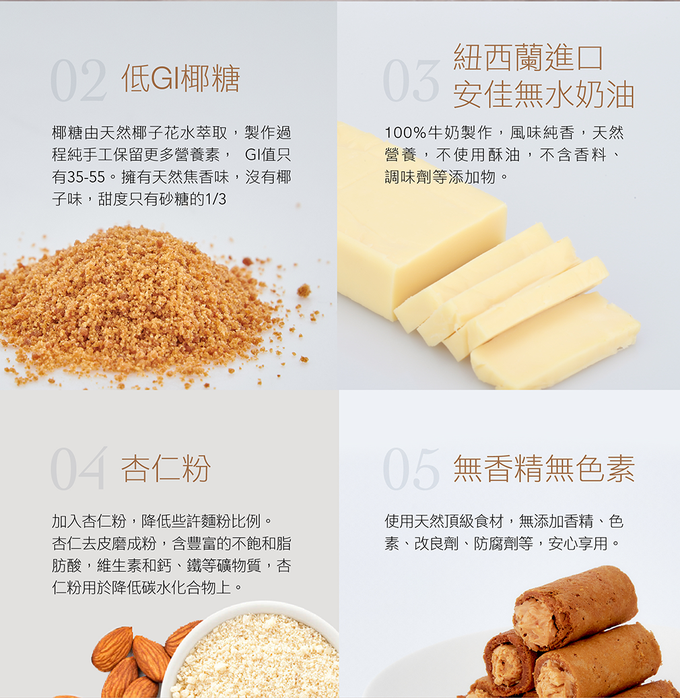 02 低GI椰糖

椰糖由天然椰子花水萃取，製作過程純手工保留更多營養素， GI值只有35-55。擁有天然焦香味，沒有椰子味，甜度只有砂糖的1/3

03 紐西蘭進口
安佳無水奶油

100%牛奶製作，風味純香，天然營養，不使用酥油，不含香料、調味劑等添加物。

04 杏仁粉

加入杏仁粉，降低些許麵粉比例。杏仁去皮磨成粉，含豐富的不飽和脂肪酸，維生素和鈣、鐵等礦物質，杏仁粉用於降低碳水化合物上。

05 無香精無色素

使用天然頂級食材，無添加香精、色素、改良劑、防腐劑等，安心享用。