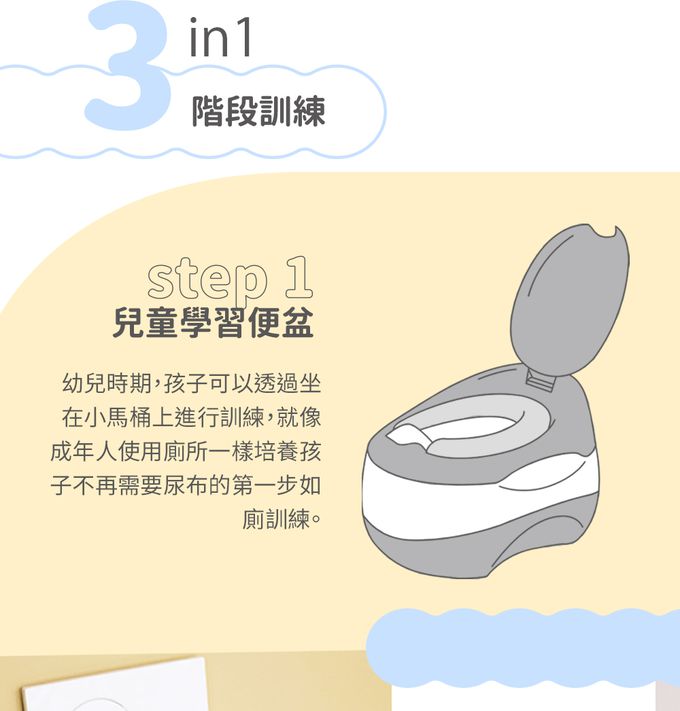 3 in1
階段訓練

step 1
兒童學習便盆

幼兒時期，孩子可以透過坐在小馬桶上進行訓練，就像成年人使用廁所一樣培養孩子不再需要尿布的第一步如廁訓練。