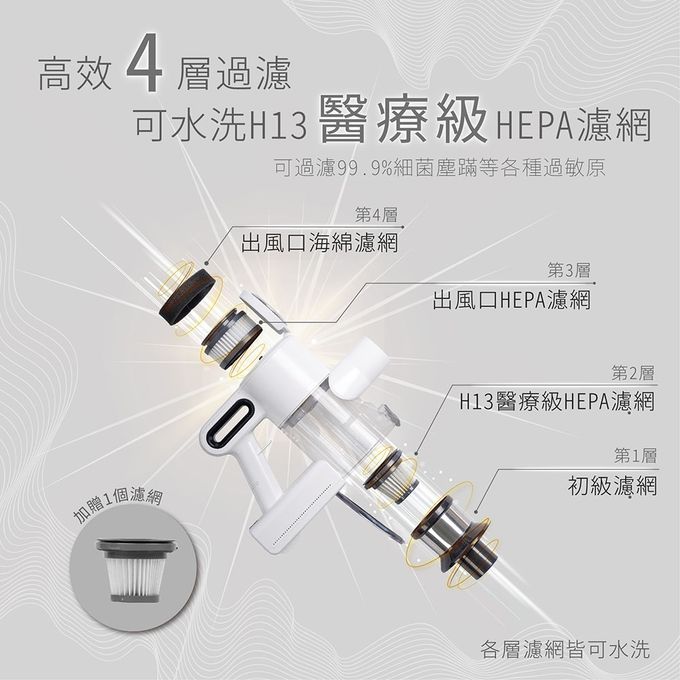 高效 4 層過濾
可水洗H13 醫療級 HEPA濾網
可過濾99.9%細菌塵蹣等各種過敏原

第4層
出風口海綿濾網

第3層
出風口HEPA濾網

第2層
H13醫療級HEPA濾網

第1層
初級濾網

加贈1個濾網

各層濾網皆可水洗