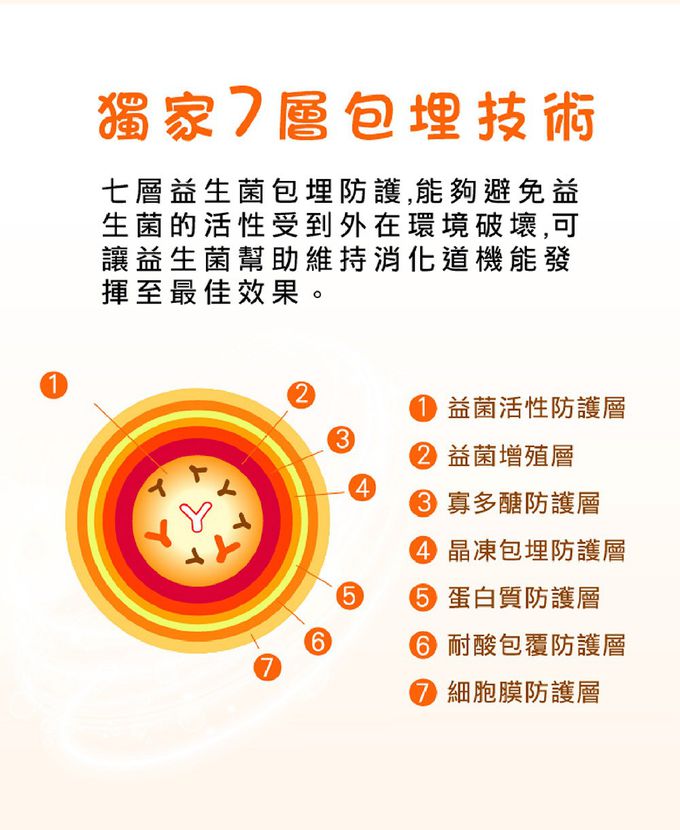 獨家7層包埋技術

七層益生菌包埋防護,能夠避免益生菌的活性受到外在環境破壞,可讓益生菌幫助維持消化道機能發揮至最佳效果。

1
2
3
4
5
6
7

1 益菌活性防護層
2 益菌增殖層
3 寡多醣防護層
4 晶凍包埋防護層
5 蛋白質防護層
6 耐酸包覆防護層
7 細胞膜防護層