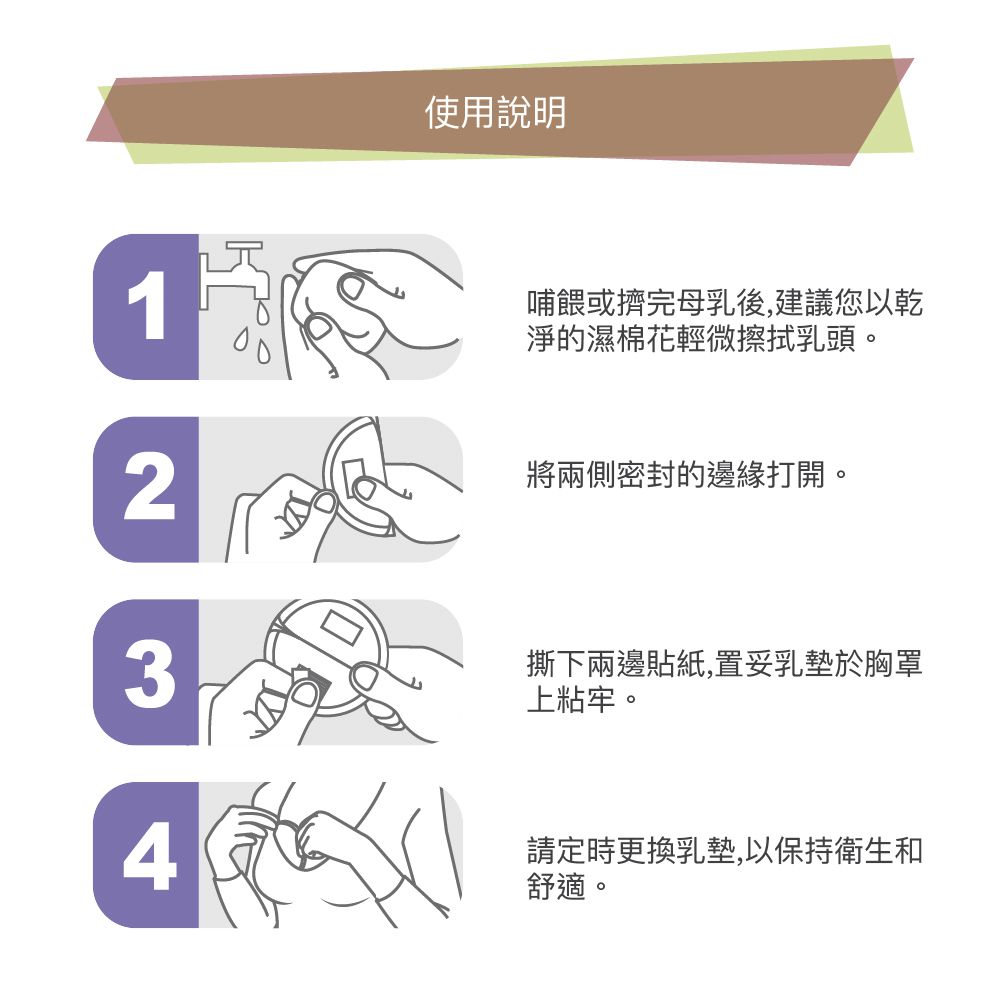 使用說明

1

哺餵或擠完母乳後,建議您以乾淨的濕棉花輕微擦拭乳頭。

2

將兩側密封的邊緣打開。

3

撕下兩邊貼紙,置妥乳墊於胸罩上粘牢。

4

請定時更換乳墊,以保持衛生和舒適。