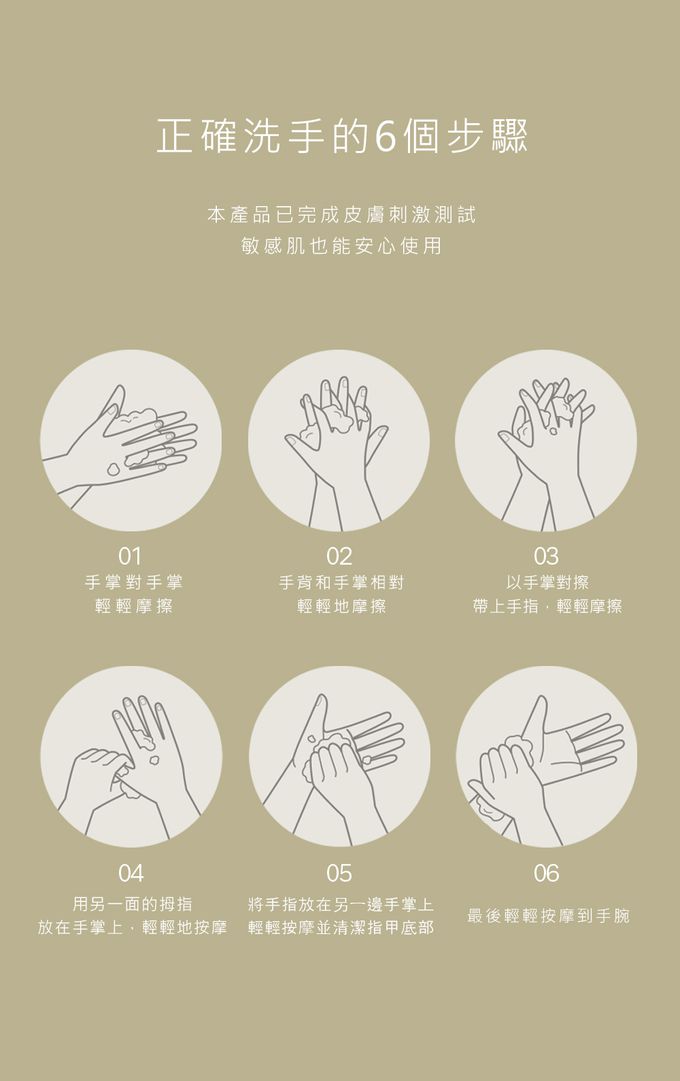 正確洗手的6個步驟

本產品已完成皮膚刺激測試
敏感肌也能安心使用

01
手掌對手掌
輕輕摩擦

02
手背和手掌相對
輕輕地摩擦

03
以手掌對擦
帶上手指，輕輕摩擦

04
用另一面的拇指
放在手掌上，輕輕地按摩

05
將手指放在另一邊手掌上
輕輕按摩並清潔指甲底部

06
最後輕輕按摩到手腕