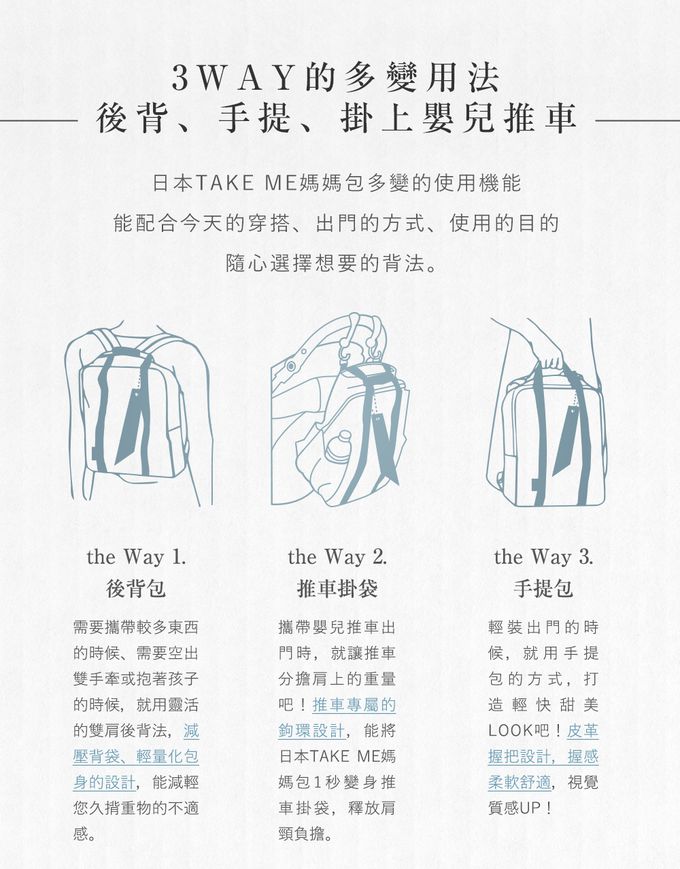 3WAY的多變用法
後背、手提、掛上嬰兒推車

日本TAKE ME媽媽包多變的使用機能
能配合今天的穿搭、出門的方式、使用的目的
隨心選擇想要的背法。

the Way 1.
後背包

需要攜帶較多東西的時候、需要空出雙手牽或抱著孩子的時候，就用靈活的雙肩後背法，減壓背袋、輕量化包身的設計，能減輕您久揹重物的不適感。

the Way 2.
推車掛袋

攜帶嬰兒推車出門時，就讓推車分擔肩上的重量吧！推車專屬的鉤環設計，能將日本TAKE ME媽媽包1秒變身推車掛袋，釋放肩頸負擔。

the Way 3.
手提包

輕裝出門的時候，就用手提包的方式，打造輕快甜美LOOK吧！皮革握把設計，握感柔軟舒適，視覺質感UP！