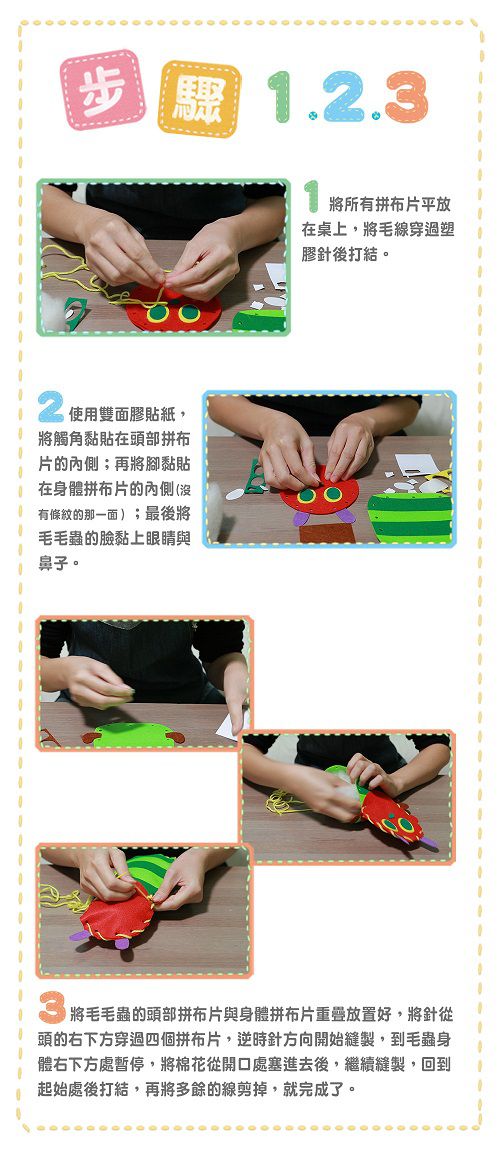 步驟 1.2.3

1 將所有拼布片平放在桌上，將毛線穿過塑膠針後打結。

2 使用雙面膠貼紙，將觸角黏貼在頭部拼布片的內側；再將腳黏貼在身體拼布片的內側(沒有條紋的那一面)；最後將毛毛蟲的臉黏上眼睛與鼻子。

3 將毛毛蟲的頭部拼布片與身體拼布片重疊放置好，將針從頭的右下方穿過四個拼布片，逆時針方向開始縫製，到毛蟲身體右下方處暫停，將棉花從開口處塞進去後，繼續縫製，回到起始處後打結，再將多餘的線剪掉，就完成了。