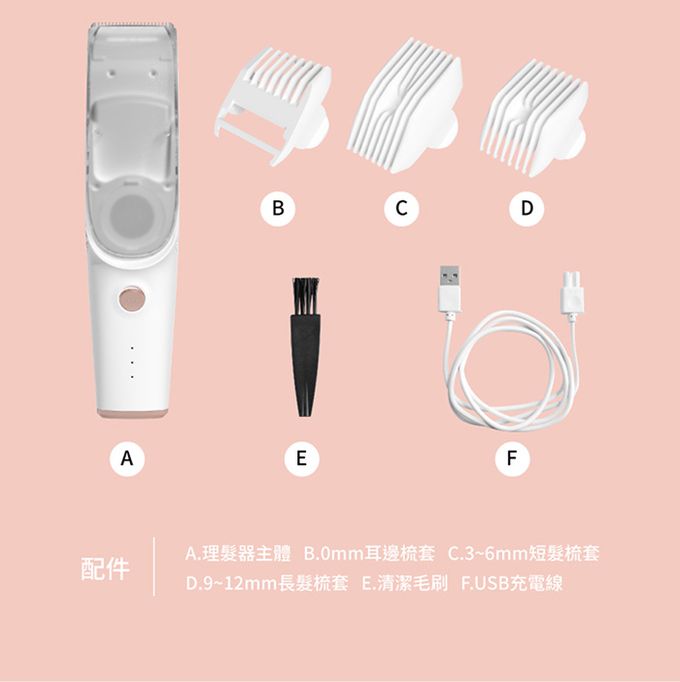 B C D

A E F

配件

A.理髮器主體 B.0mm耳邊梳套 C.3~6mm短髮梳套
D.9~12mm長髮梳套 E.清潔毛刷 F.USB充電線