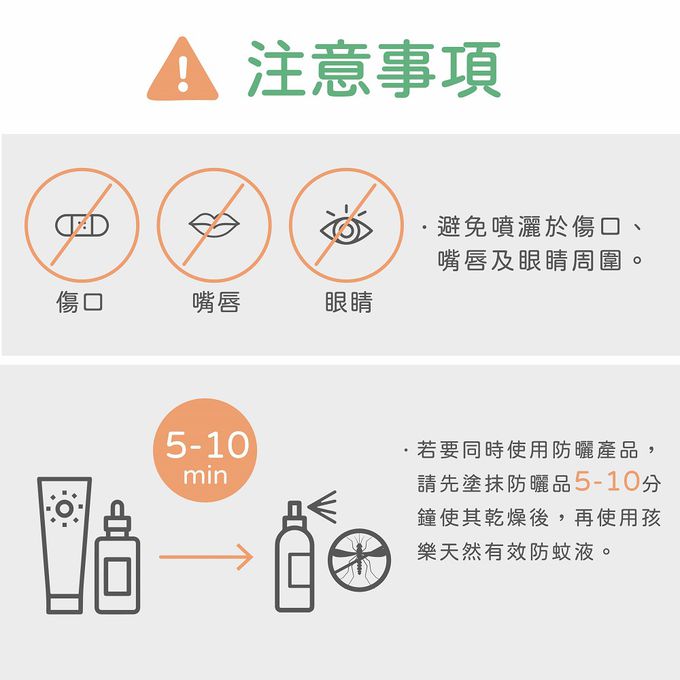 注意事項

傷口

嘴唇

眼睛

· 避免噴灑於傷口、嘴唇及眼睛周圍。

5-10 min

· 若要同時使用防曬產品，請先塗抹防曬品5-10分鐘使其乾燥後，再使用孩樂天然有效防蚊液。