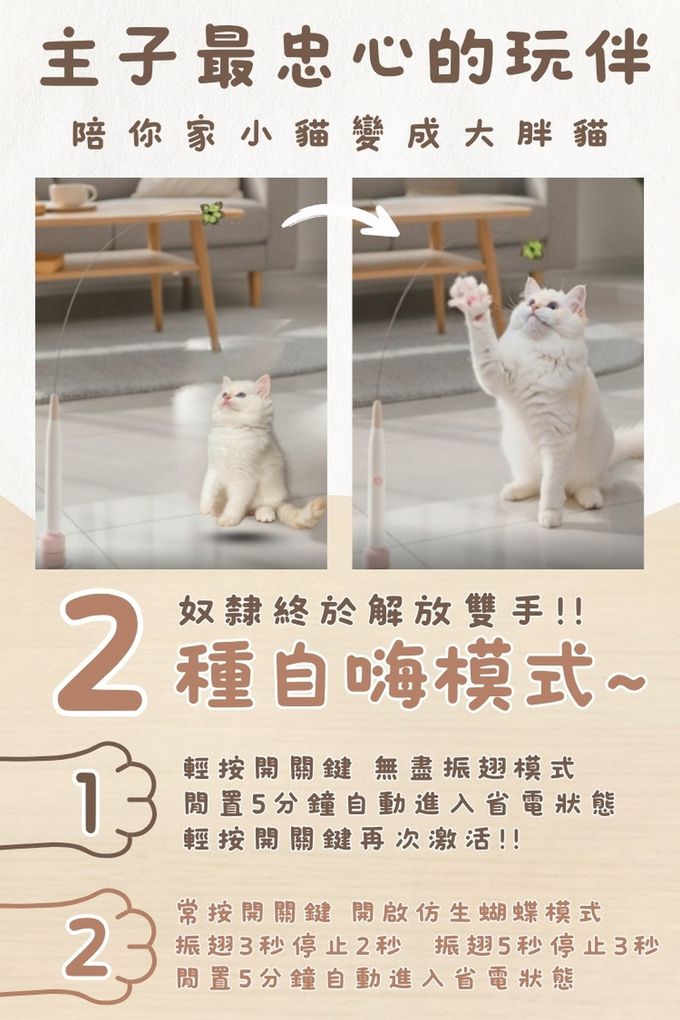 主子最忠心的玩伴

陪你家小貓變成大胖貓

2 奴隸終於解放雙手!!
種自嗨模式~

1
輕按開關鍵 無盡振翅模式
閒置5分鐘自動進入省電狀態
輕按開關鍵再次激活!!

2
常按開關鍵 開啟仿生蝴蝶模式
振翅3秒停止2秒 振翅5秒停止3秒
閒置5分鐘自動進入省電狀態