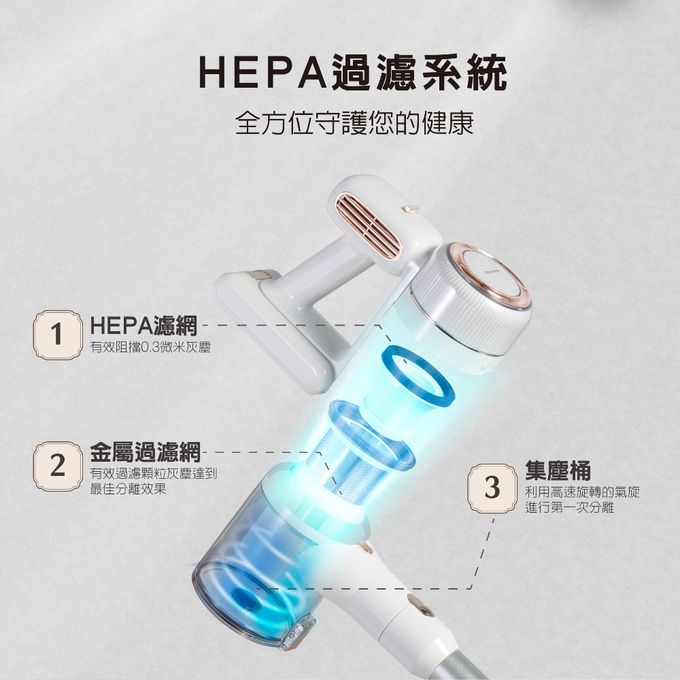 HEPA過濾系統

全方位守護您的健康

1 HEPA濾網
有效阻擋0.3微米灰塵

2 金屬過濾網
有效過濾顆粒灰塵達到最佳分離效果

3 集塵桶
利用高速旋轉的氣旋進行第一次分離