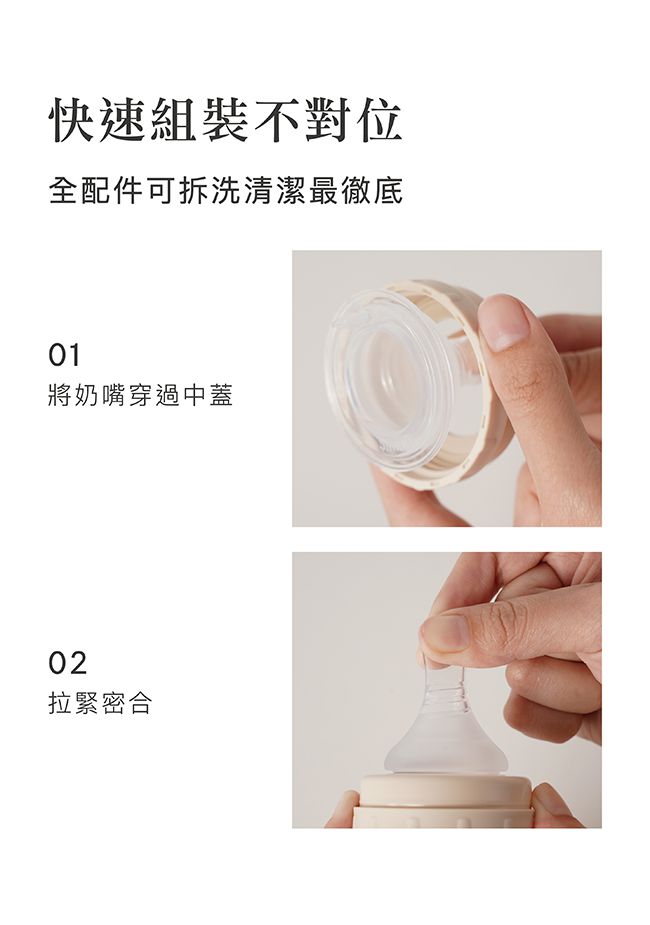 快速組裝不對位

全配件可拆洗清潔最徹底

01
將奶嘴穿過中蓋

02
拉緊密合