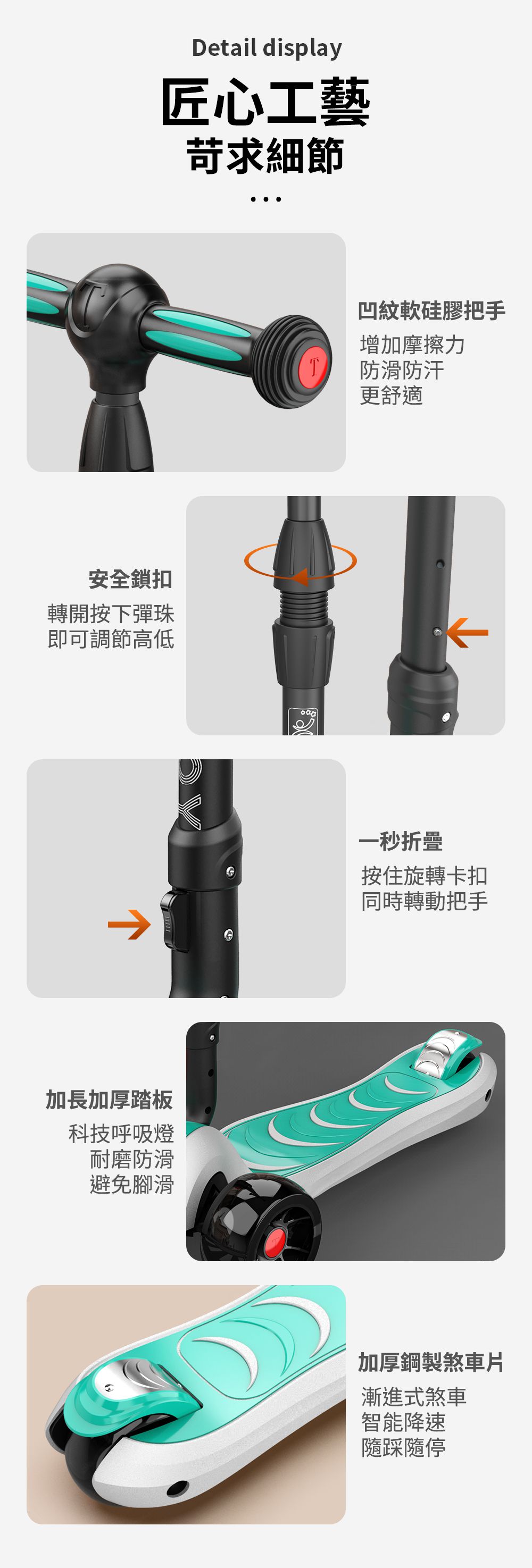 Detail display

匠心工藝

苛求細節

...

凹紋軟硅膠把手

增加摩擦力
防滑防汗
更舒適

安全鎖扣

轉開按下彈珠
即可調節高低

一秒折疊

按住旋轉卡扣
同時轉動把手

加長加厚踏板

科技呼吸燈
耐磨防滑
避免腳滑

加厚鋼製煞車片

漸進式煞車
智能降速
隨踩隨停