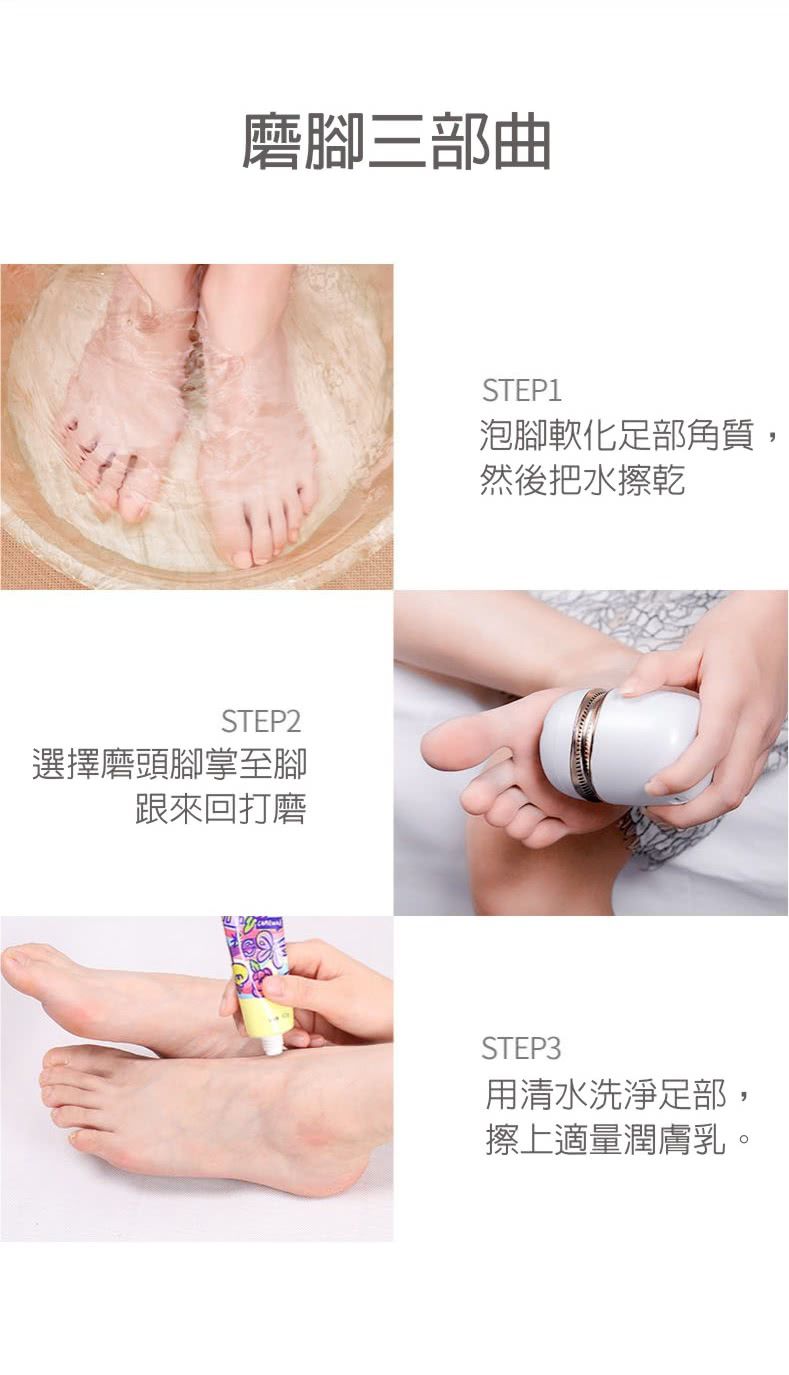 磨腳三部曲

STEP1
泡腳軟化足部角質，然後把水擦乾

STEP2
選擇磨頭腳掌至腳跟來回打磨

STEP3
用清水洗淨足部，擦上適量潤膚乳。