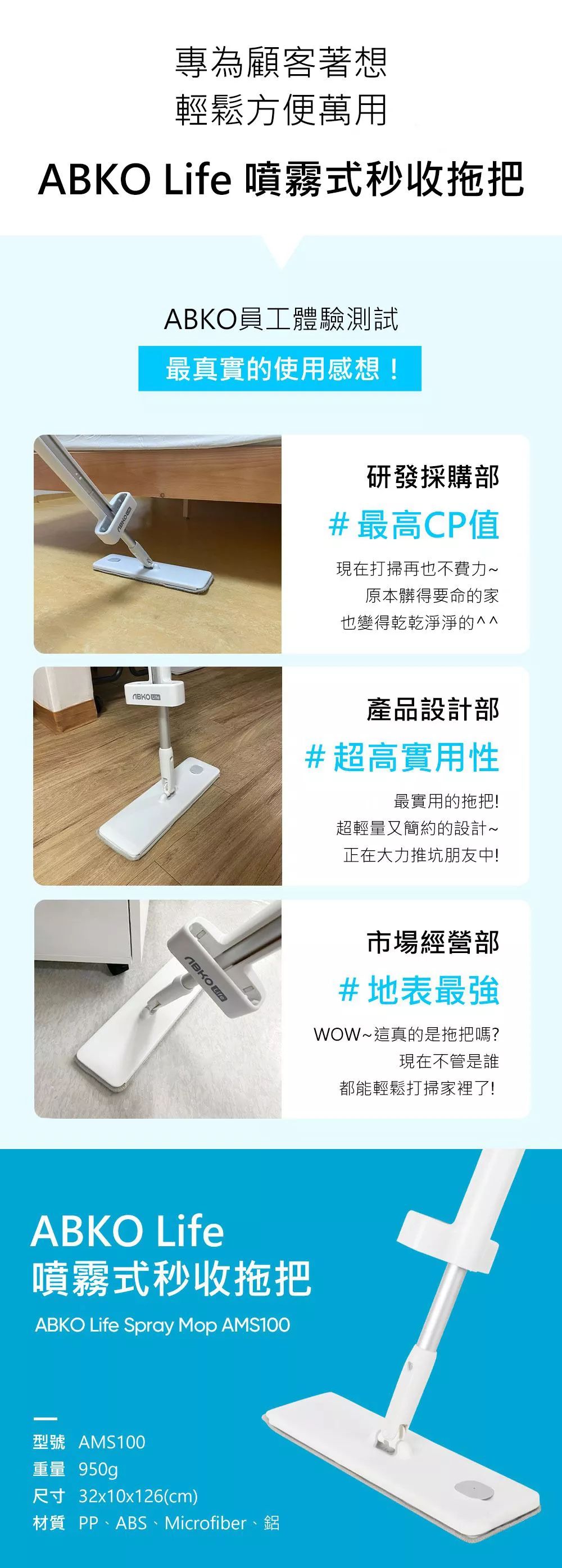 專為顧客著想
輕鬆方便萬用

ABKO Life 噴霧式秒收拖把

ABKO員工體驗測試

最真實的使用感想！

ABKO Life

研發採購部

# 最高CP值

現在打掃再也不費力~
原本髒得要命的家
也變得乾乾淨淨的^^

ABKO Life

產品設計部

# 超高實用性

最實用的拖把!
超輕量又簡約的設計~
正在大力推坑朋友中!

ABKO Life

市場經營部

# 地表最強

WOW~這真的是拖把嗎?
現在不管是誰
都能輕鬆打掃家裡了!

ABKO Life
噴霧式秒收拖把

ABKO Life Spray Mop AMS100

型號 AMS100
重量 950g
尺寸 32x10x126(cm)
材質 PP、ABS、Microfiber、鋁