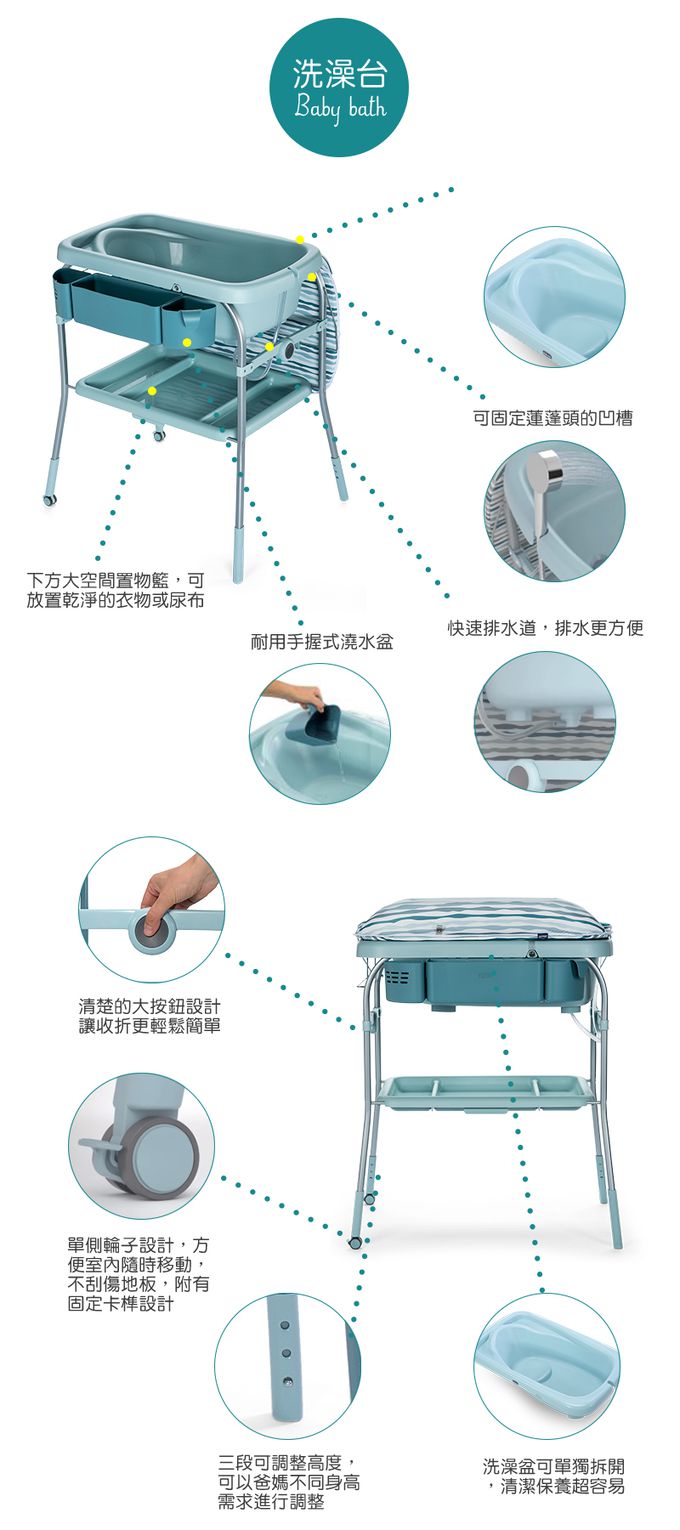 洗澡台
Baby bath

可固定蓮蓬頭的凹槽

下方大空間置物籃，可放置乾淨的衣物或尿布

耐用手握式澆水盆

快速排水道，排水更方便

清楚的大按鈕設計讓收折更輕鬆簡單

單側輪子設計，方便室內隨時移動，不刮傷地板，附有固定卡榫設計

三段可調整高度，可以爸媽不同身高需求進行調整

洗澡盆可單獨拆開，清潔保養超容易