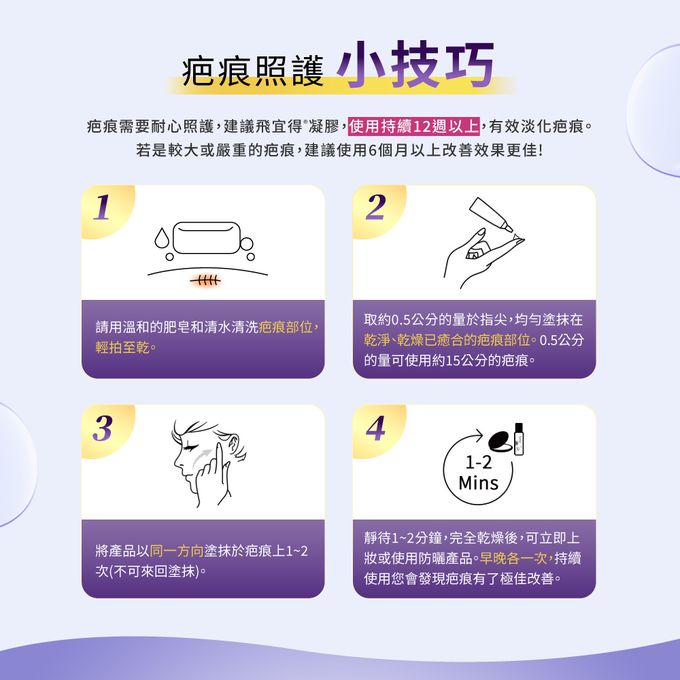 疤痕照護 小技巧

疤痕需要耐心照護，建議飛宜得®凝膠，使用持續12週以上，有效淡化疤痕。若是較大或嚴重的疤痕，建議使用6個月以上改善效果更佳！

1

請用溫和的肥皂和清水清洗疤痕部位，輕拍至乾。

2

取約0.5公分的量於指尖，均勻塗抹在乾淨、乾燥已癒合的疤痕部位。0.5公分的量可使用約15公分的疤痕。

3

將產品以同一方向塗抹於疤痕上1~2次(不可來回塗抹)。

4

1-2 Mins

靜待1~2分鐘，完全乾燥後，可立即上妝或使用防曬產品。早晚各一次，持續使用您會發現疤痕有了極佳改善。