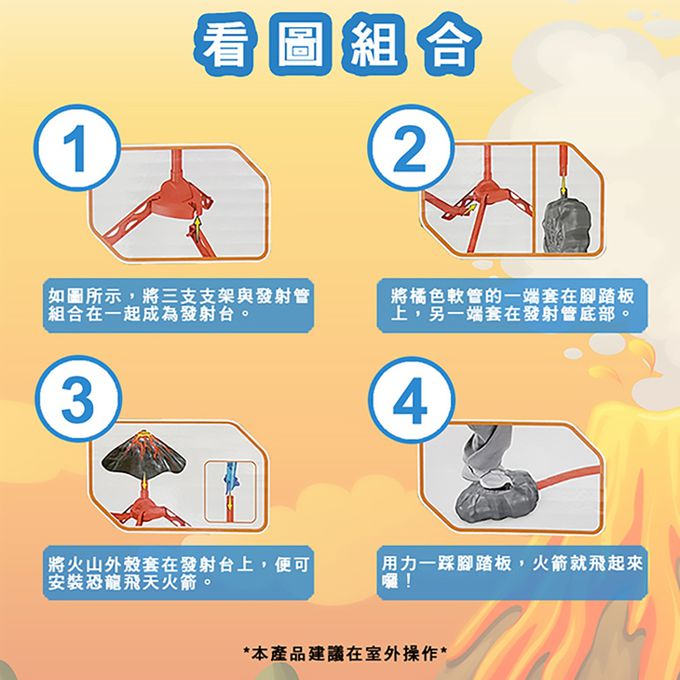 看圖組合

1

如圖所示，將三支支架與發射管組合在一起成為發射台。

2

將橘色軟管的一端套在腳踏板上，另一端套在發射管底部。

3

將火山外殼套在發射台上，便可安裝恐龍飛天火箭。

4

用力一踩腳踏板，火箭就飛起來囉！

*本產品建議在室外操作*