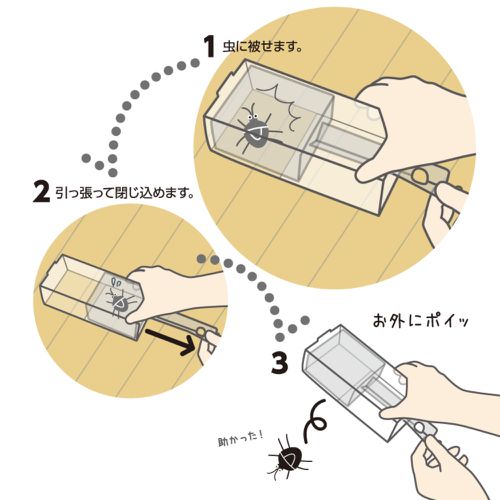 1 虫に被せます。

2 引っ張って閉じ込めます。

3

お外にポイッ

助かった！