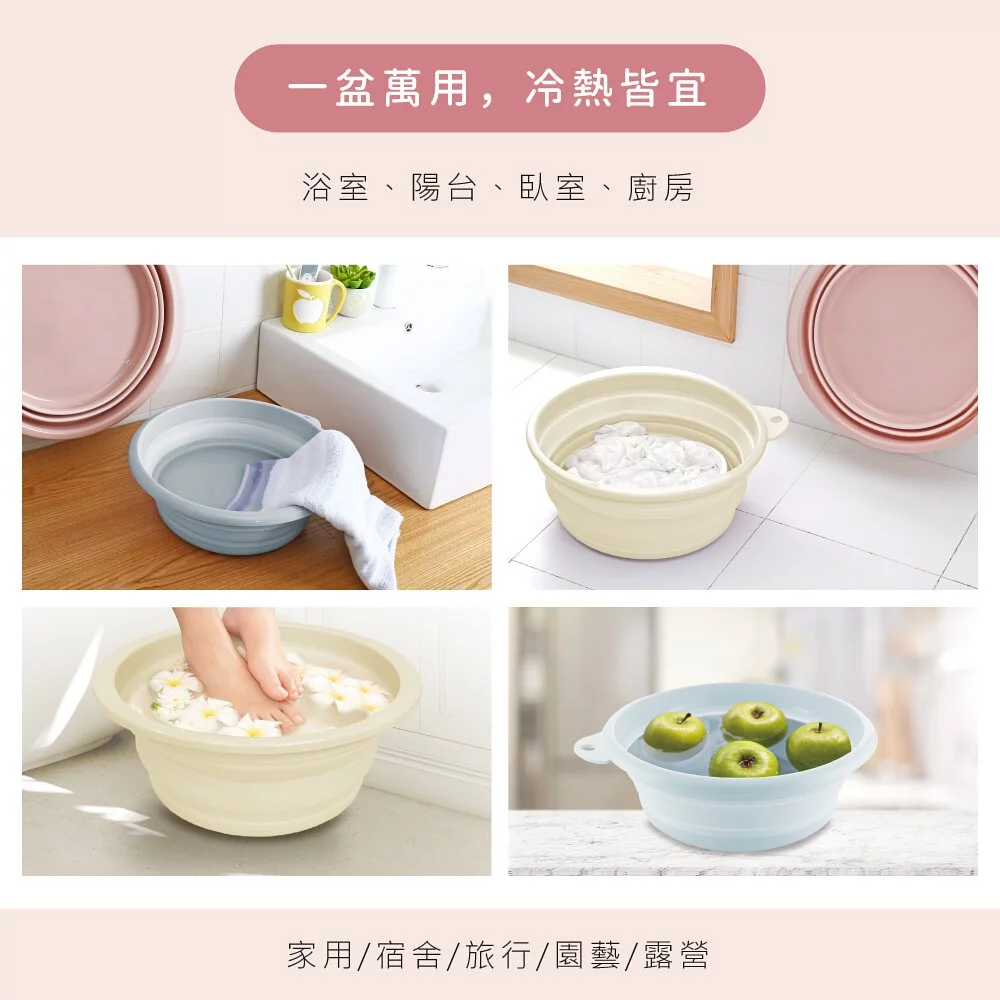 一盆萬用，冷熱皆宜

浴室、陽台、臥室、廚房

家用/宿舍/旅行/園藝/露營