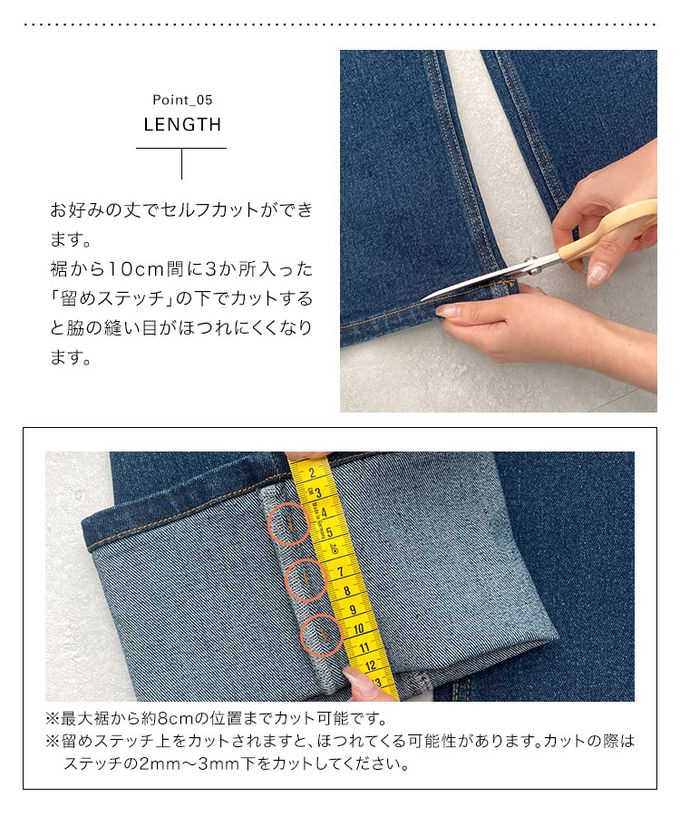 Point_05
LENGTH

お好みの丈でセルフカットができます。
裾から10cm間に3か所入った「留めステッチ」の下でカットすると脇の縫い目がほつれにくくなります。

2
3
4
5
6
7
8
9
10
11
12
13

※最大裾から約8cmの位置までカット可能です。
※留めステッチ上をカットされますと、ほつれてくる可能性があります。カットの際はステッチの2mm〜3mm下をカットしてください。